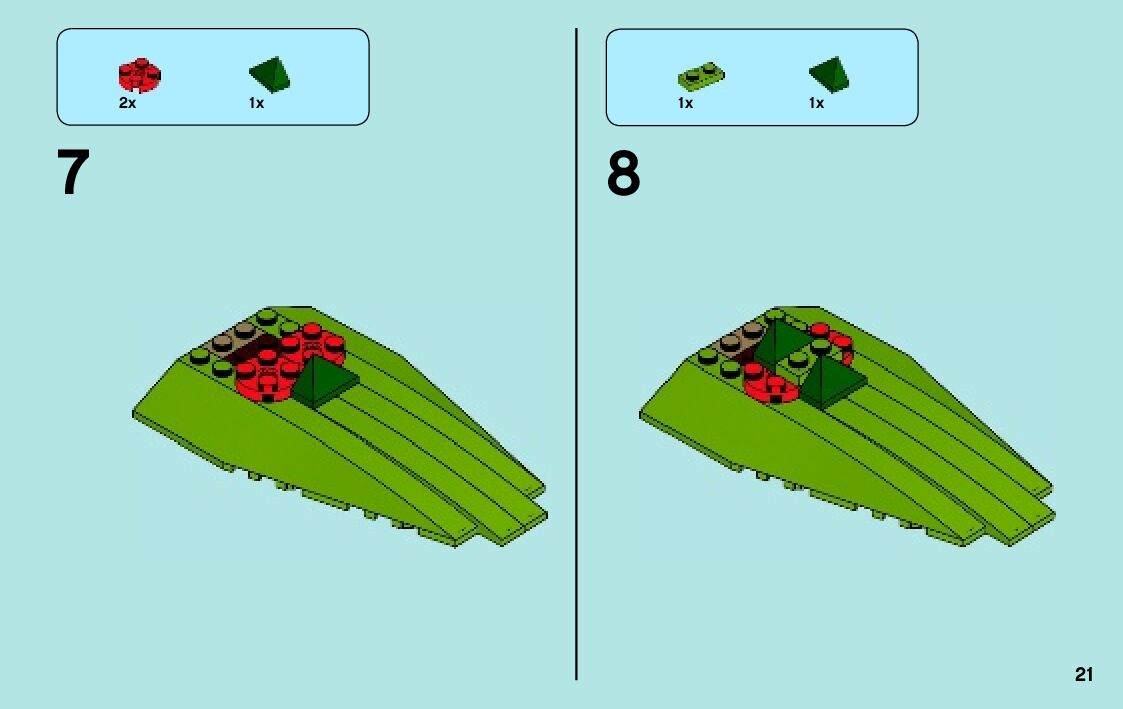 2x 1x

7

1x 1x

8

21