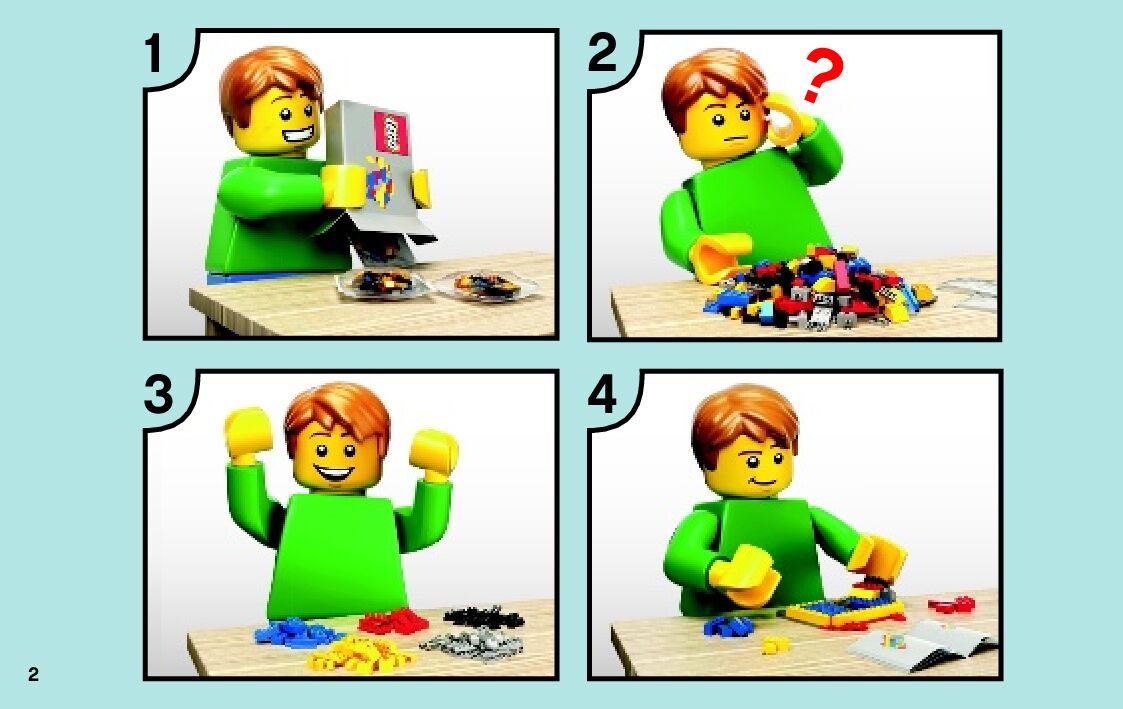 1

2

?

3

4

2