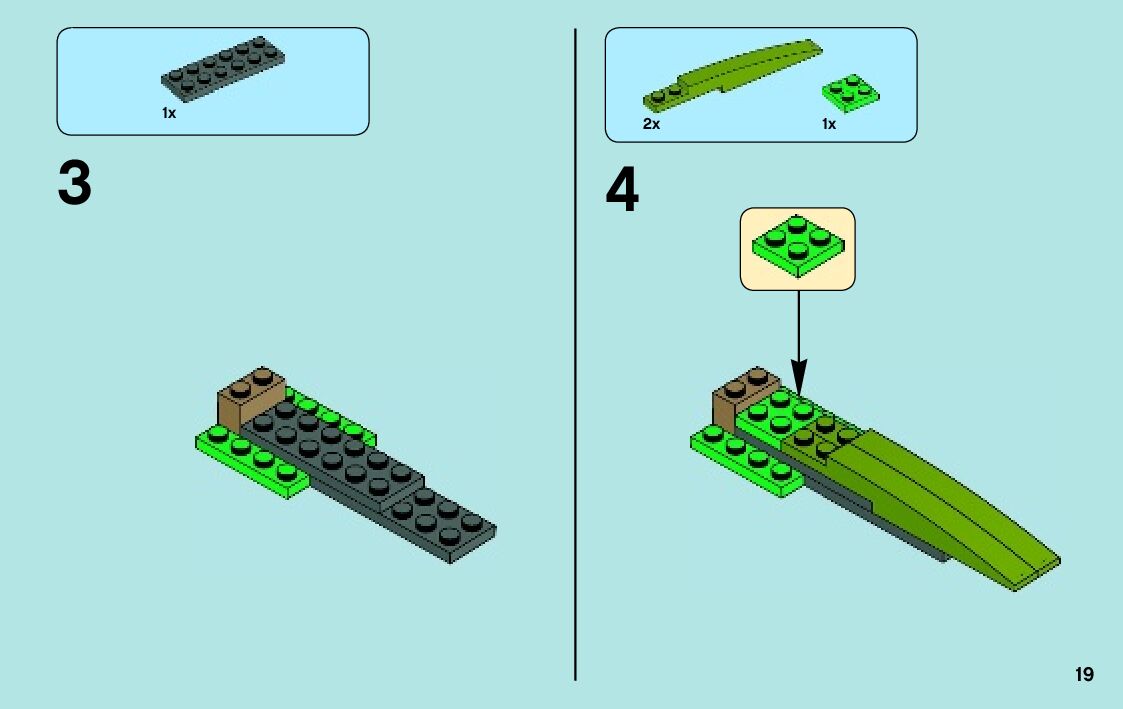 1x

3

2x

1x

4

19