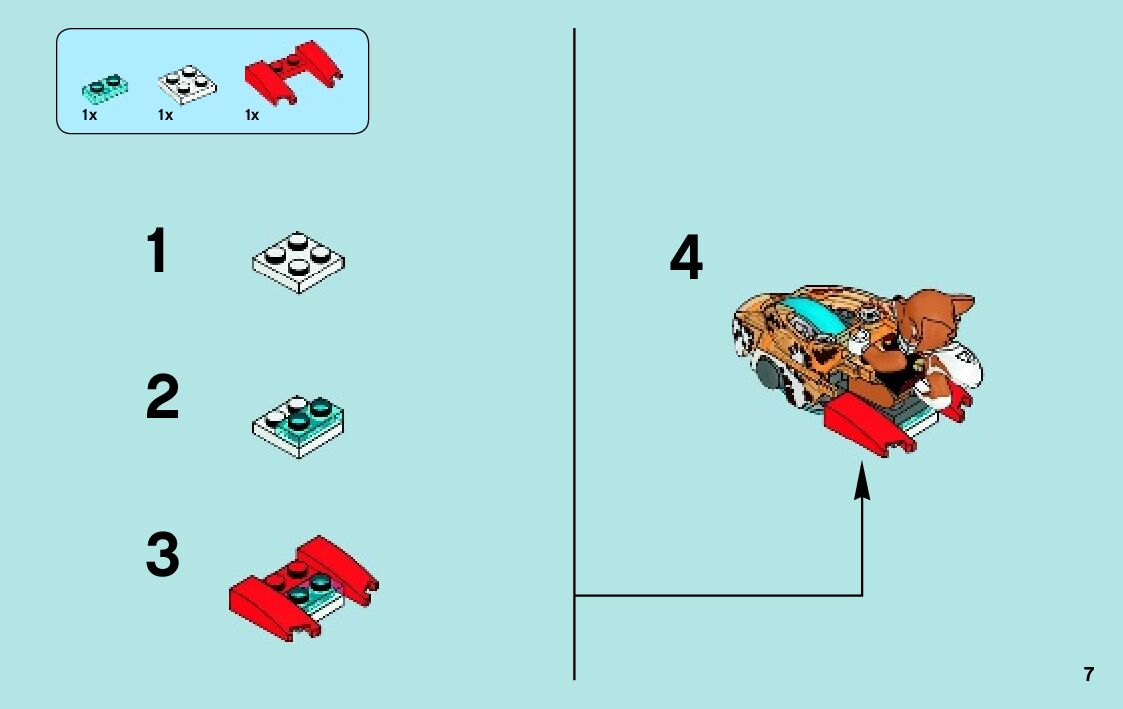 1x 1x 1x

1

2

3

4

7