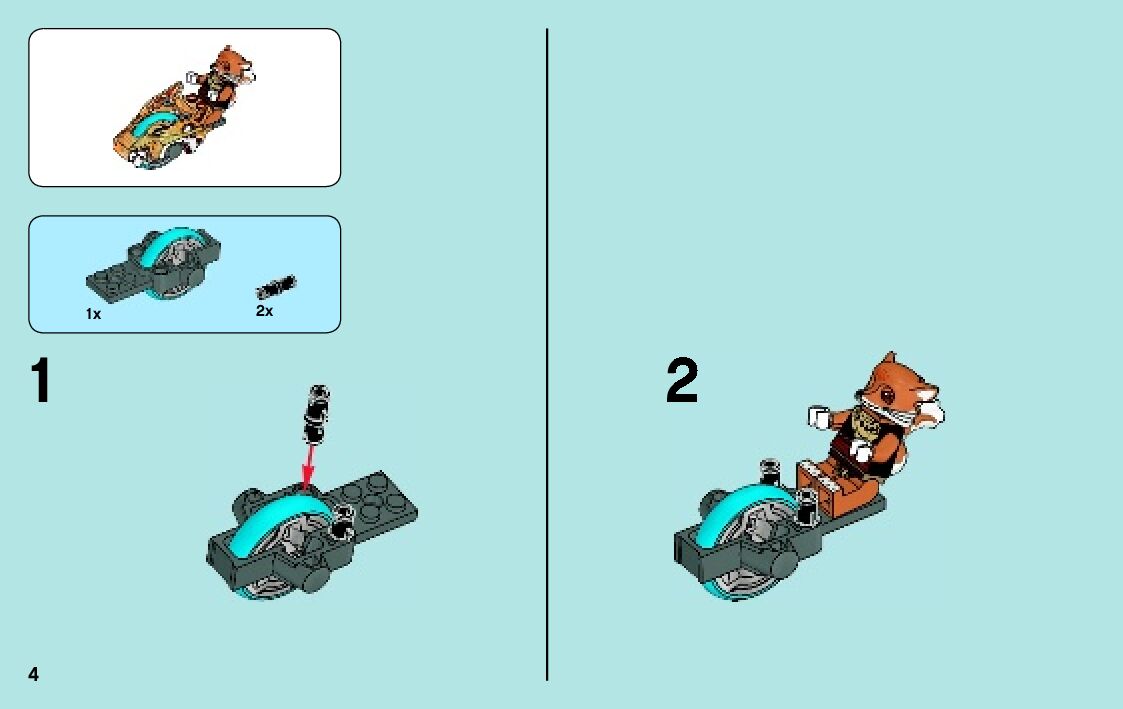 1x

2x

1

2

4