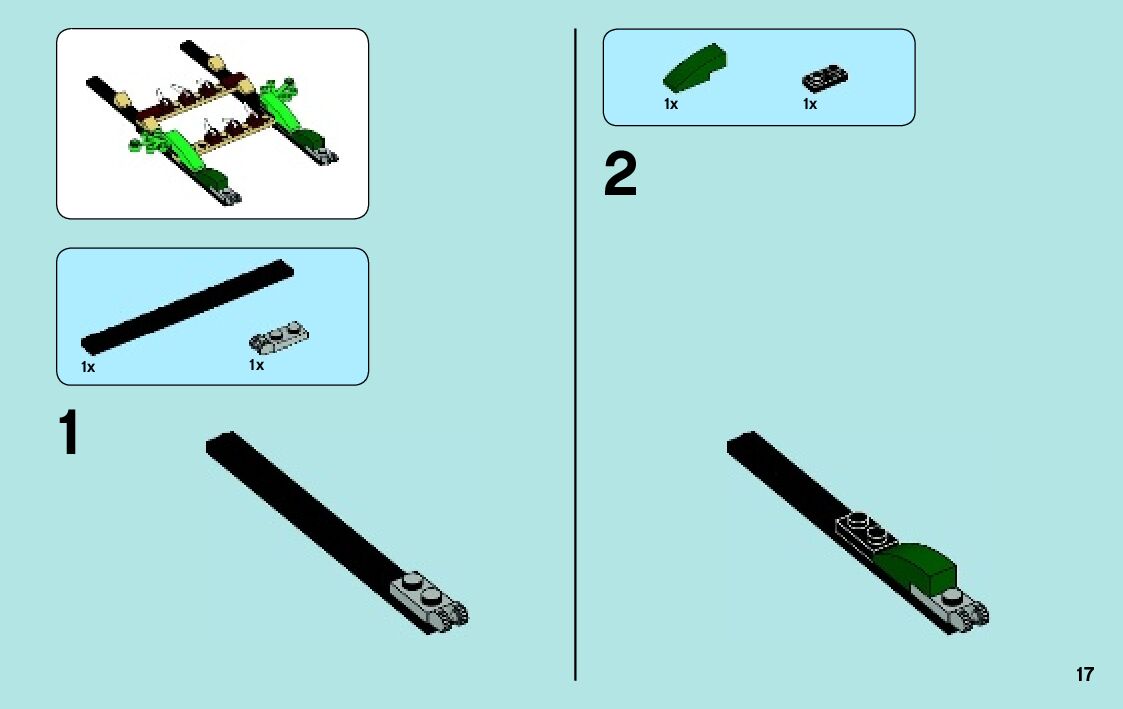 1x

1x

1

1x

1x

2

17