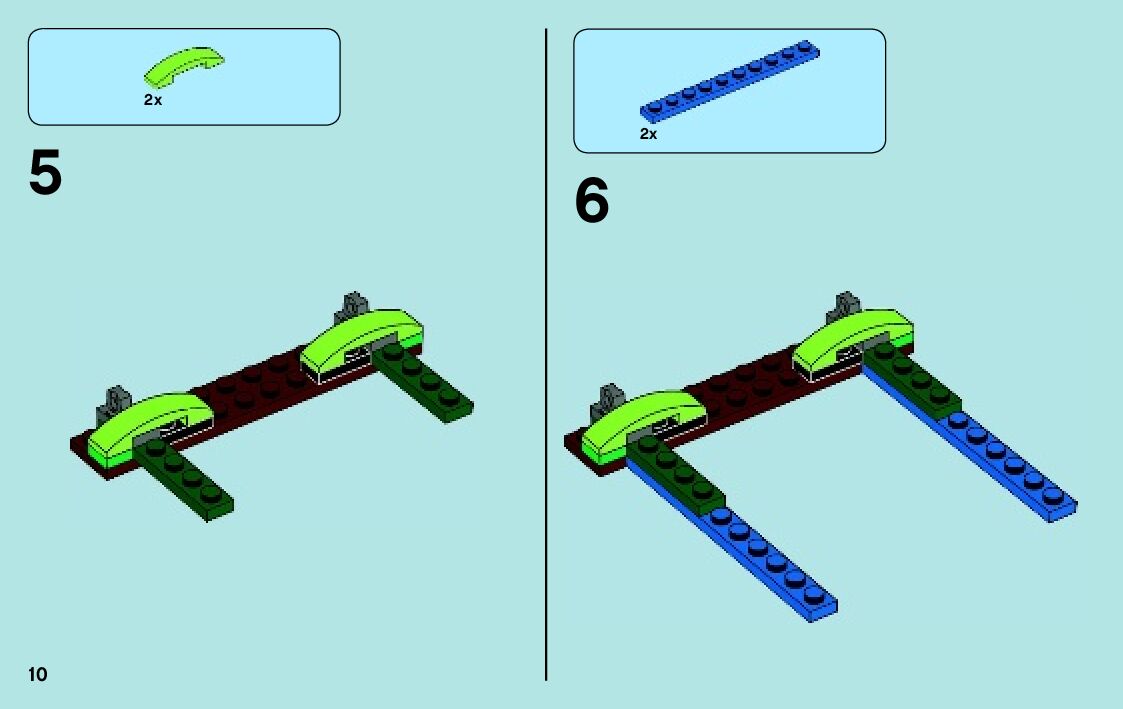 2x

5

2x

6

10