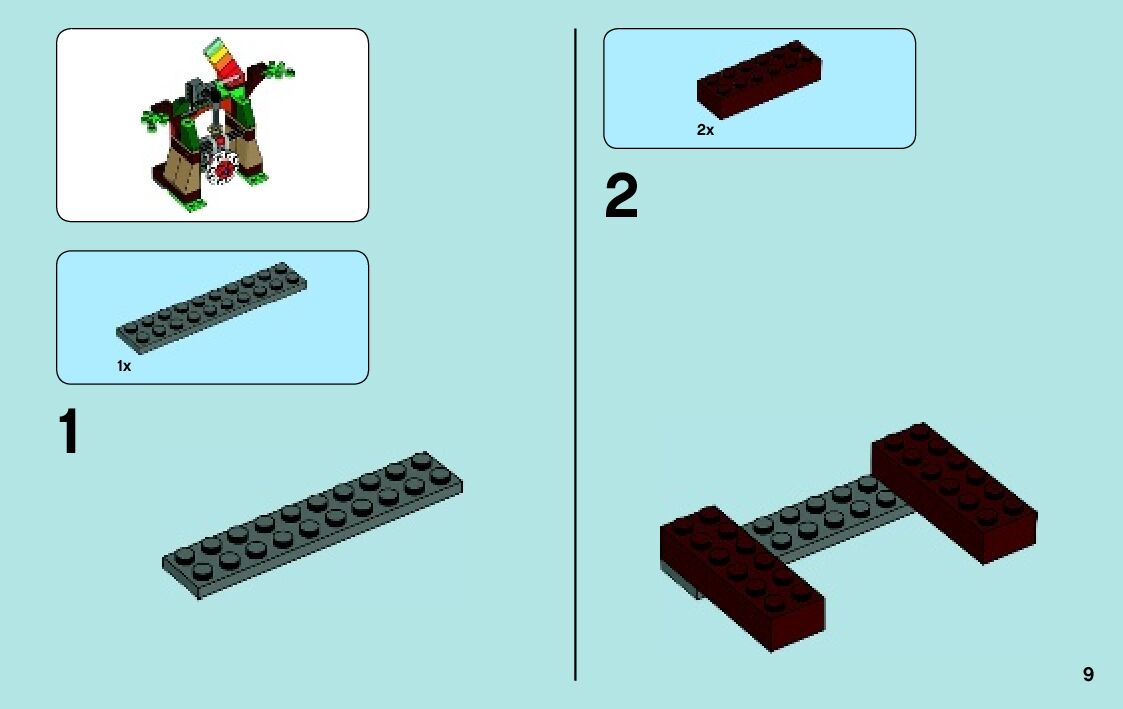 1x

1

2x

2

9