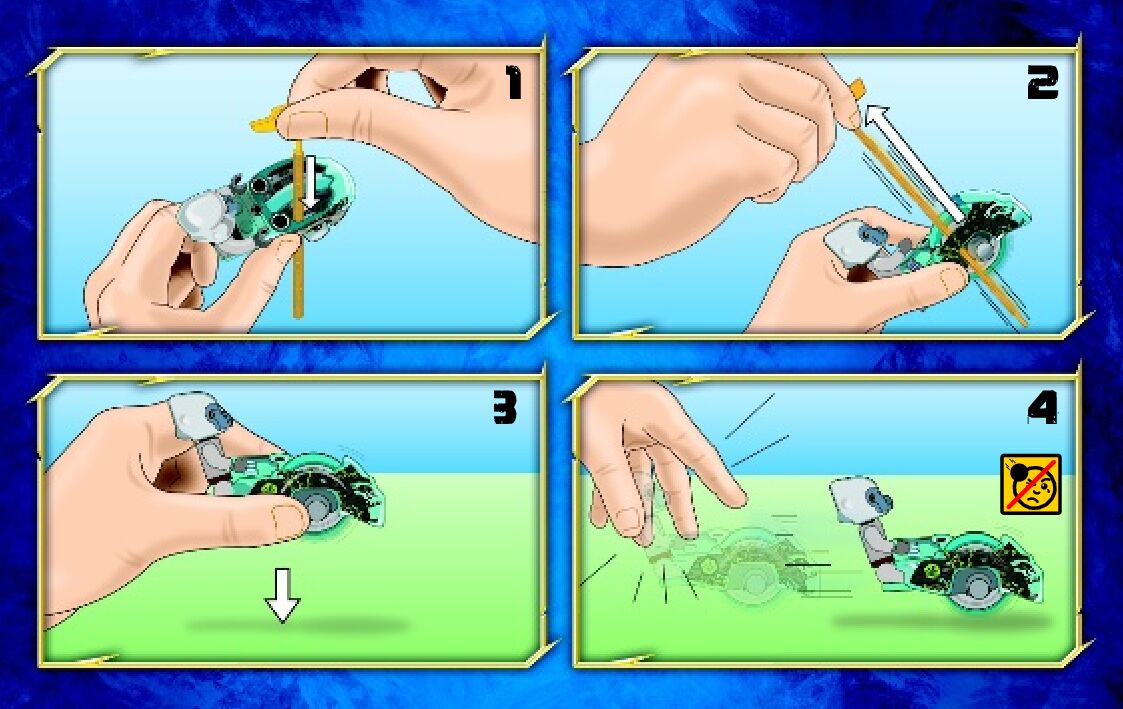 1

2

3

4