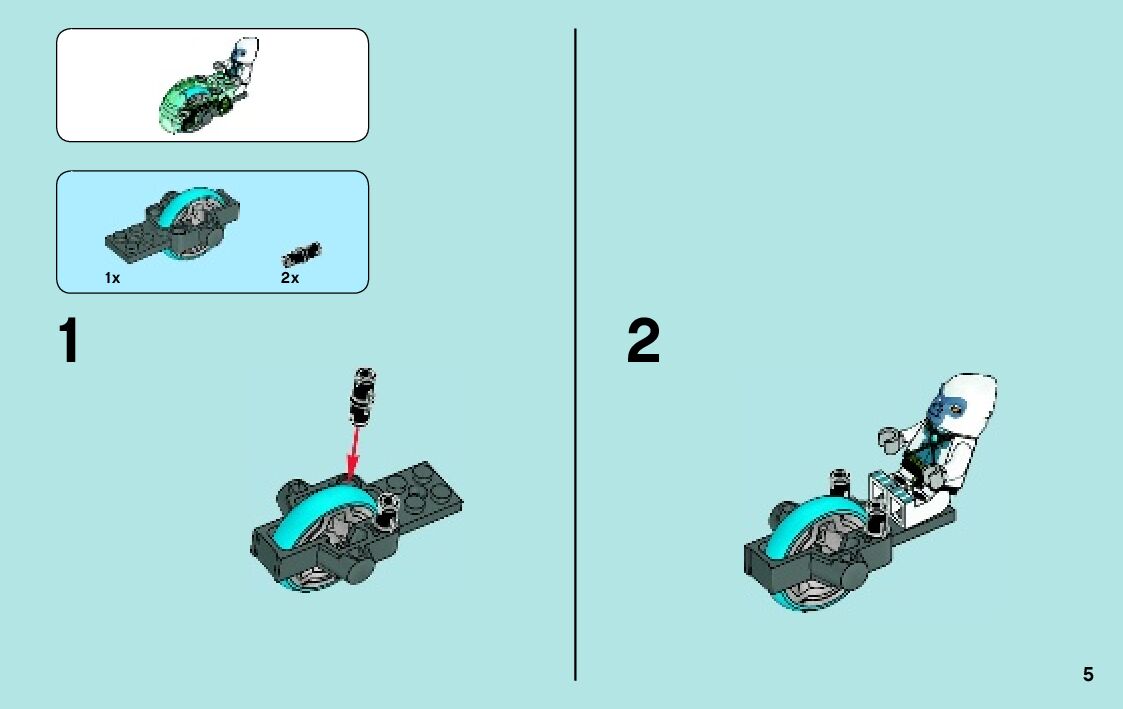 1x
2x

1

2

5