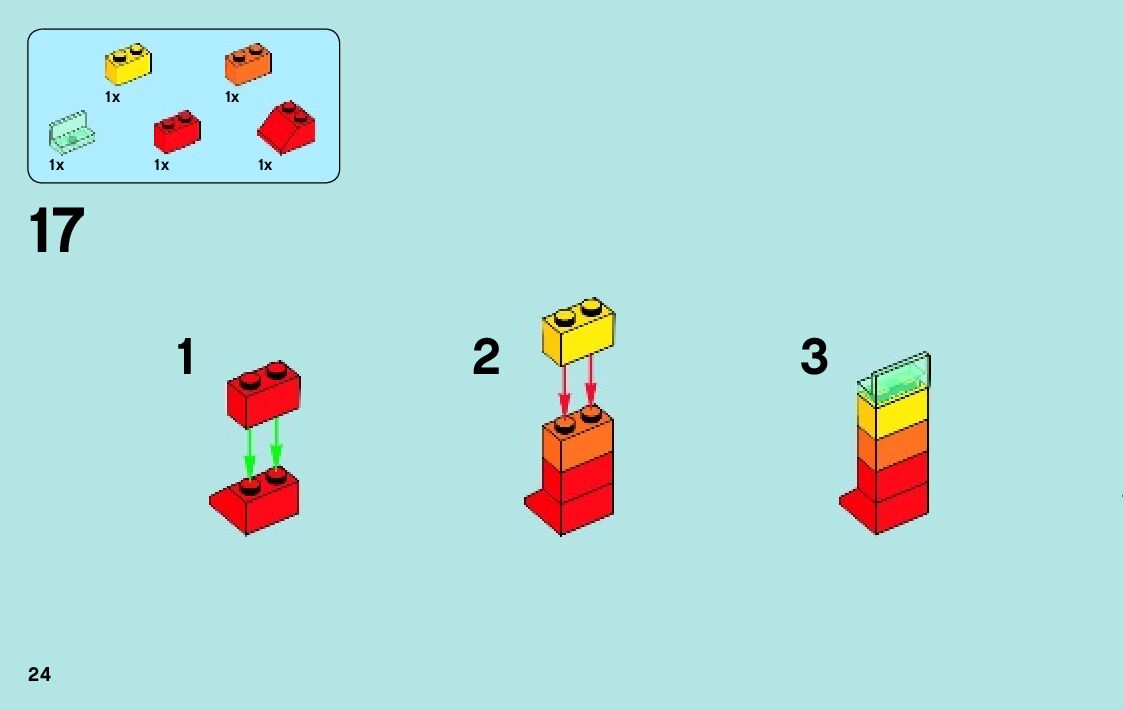 1x
1x
1x
1x
1x

17

1

2

3

24