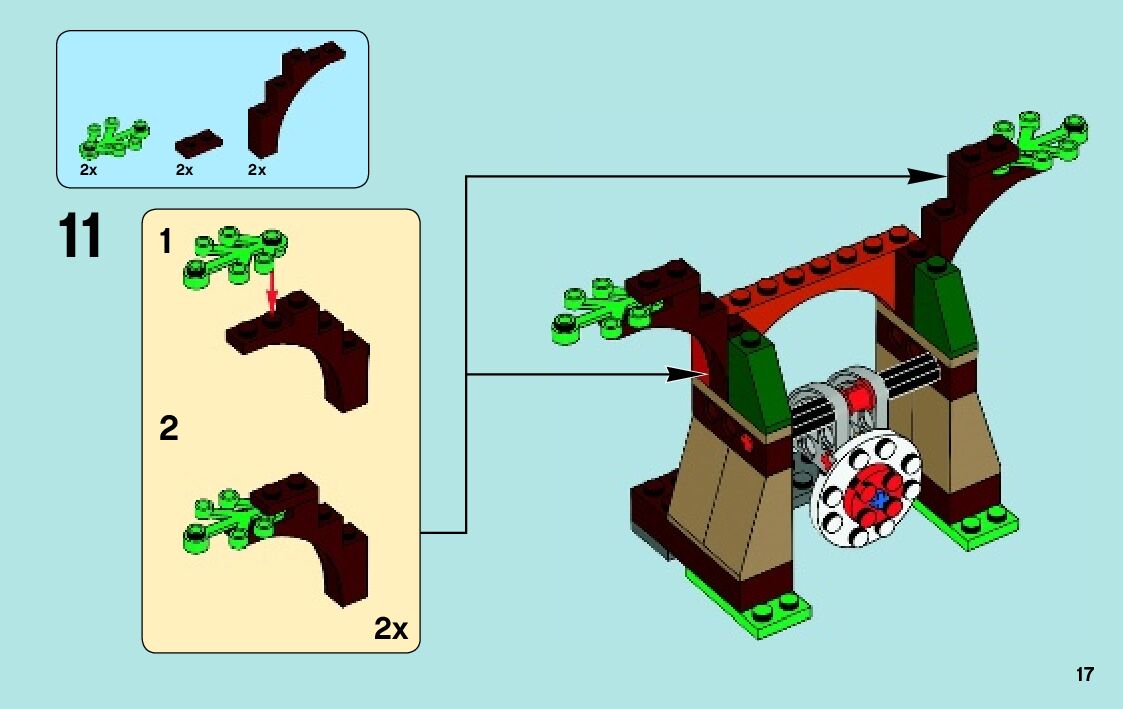 2x
2x
2x

11

1

2

2x

17