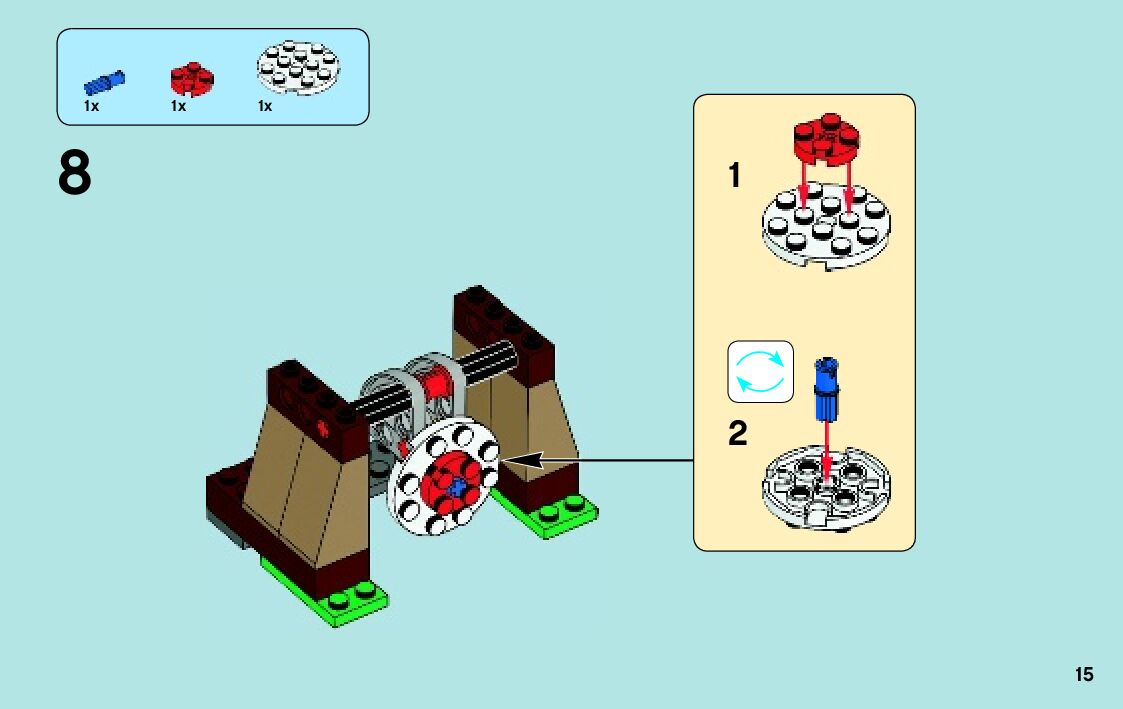 1x 1x 1x

8

1

2

15