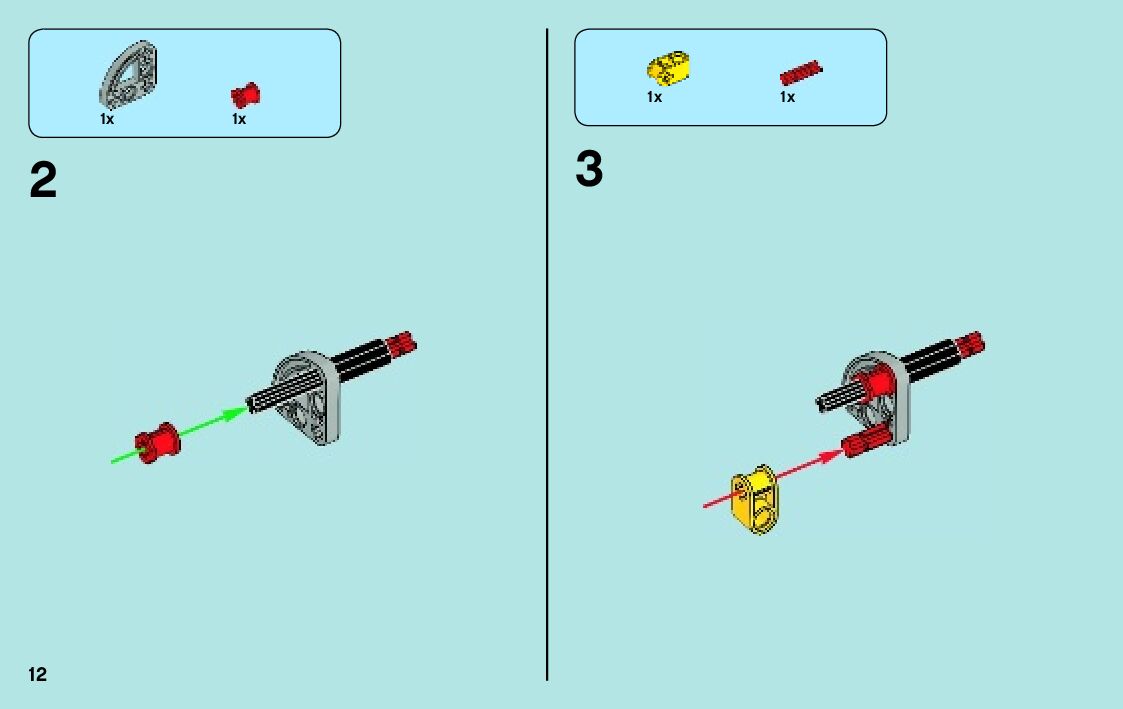 1x 1x

2

1x 1x

3

12