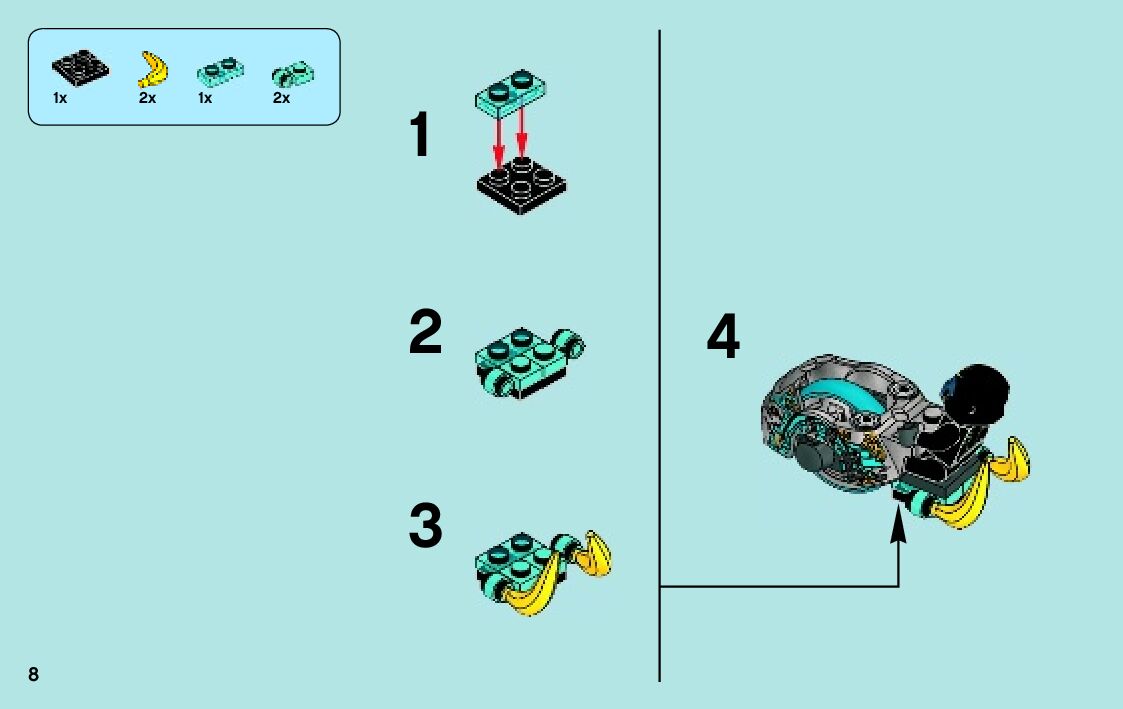 1x 2x 1x 2x

1

2

3

4

8