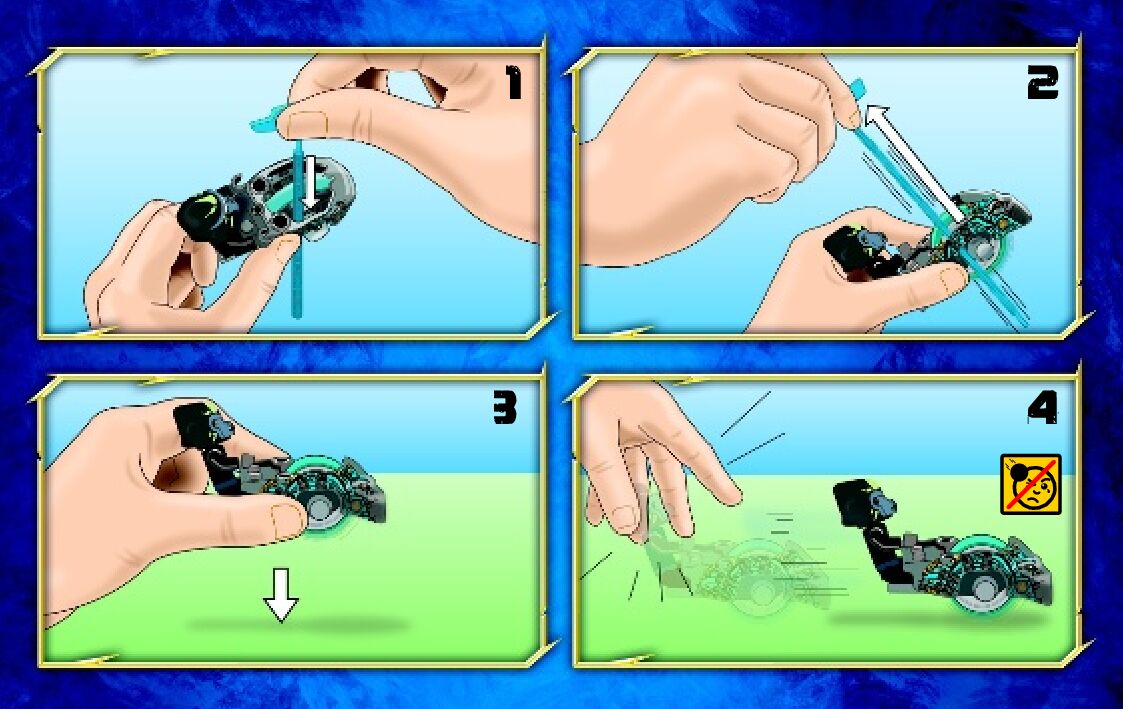 1

2

3

4