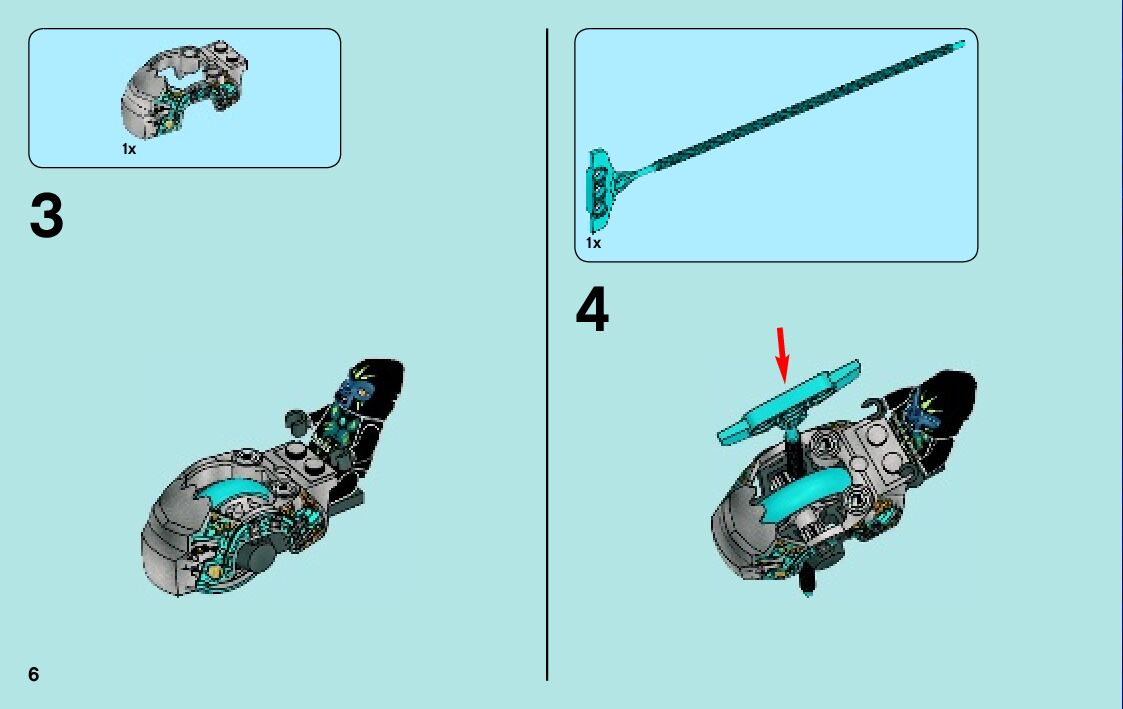 1x

3

1x

4

6