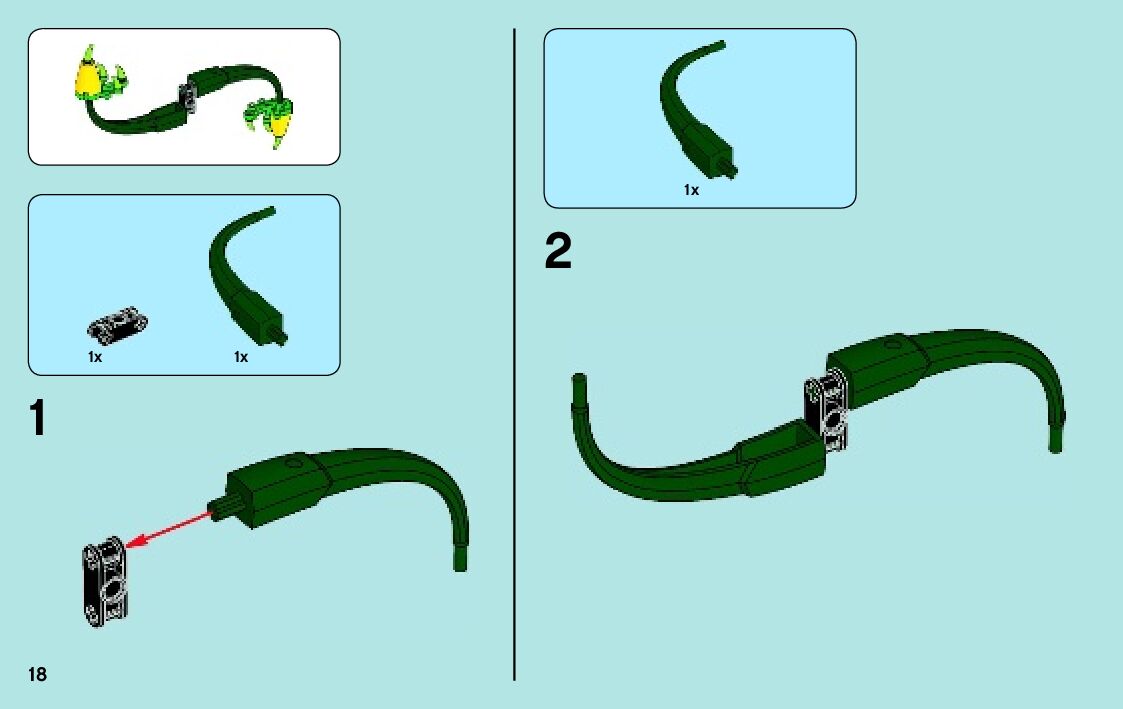 1x

1x

1

18

1x

2