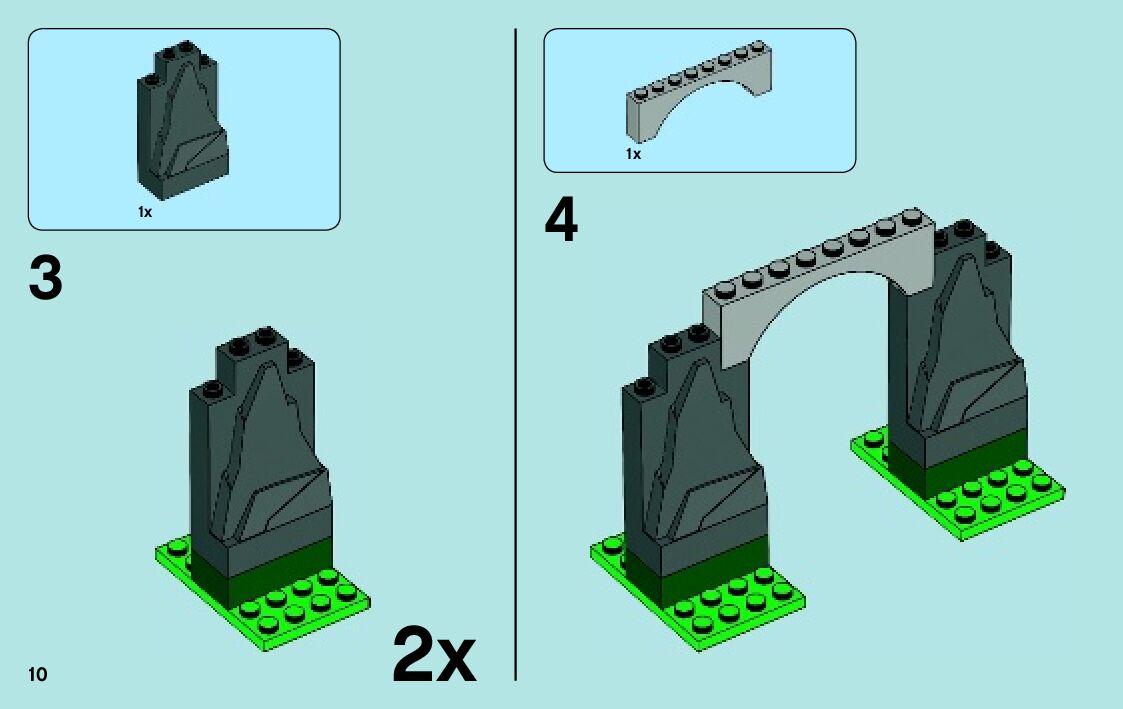 1x

3

2x

10

1x

4