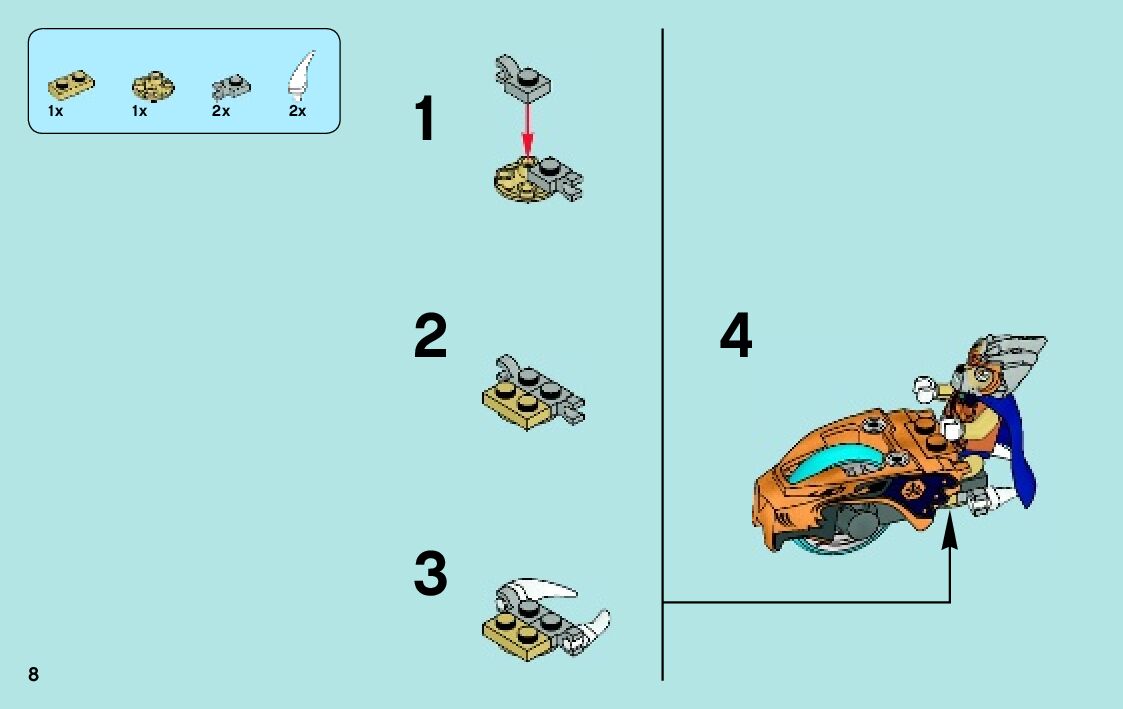 1x 1x 2x 2x

1

2

3

4

8