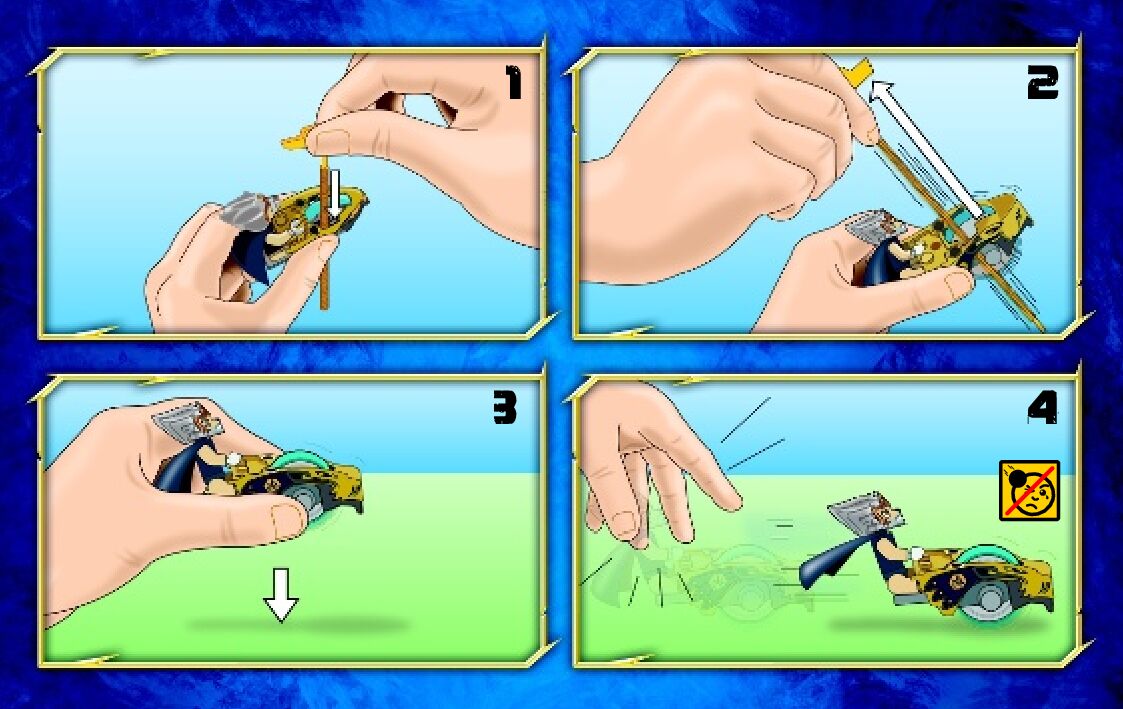 1

2

3

4