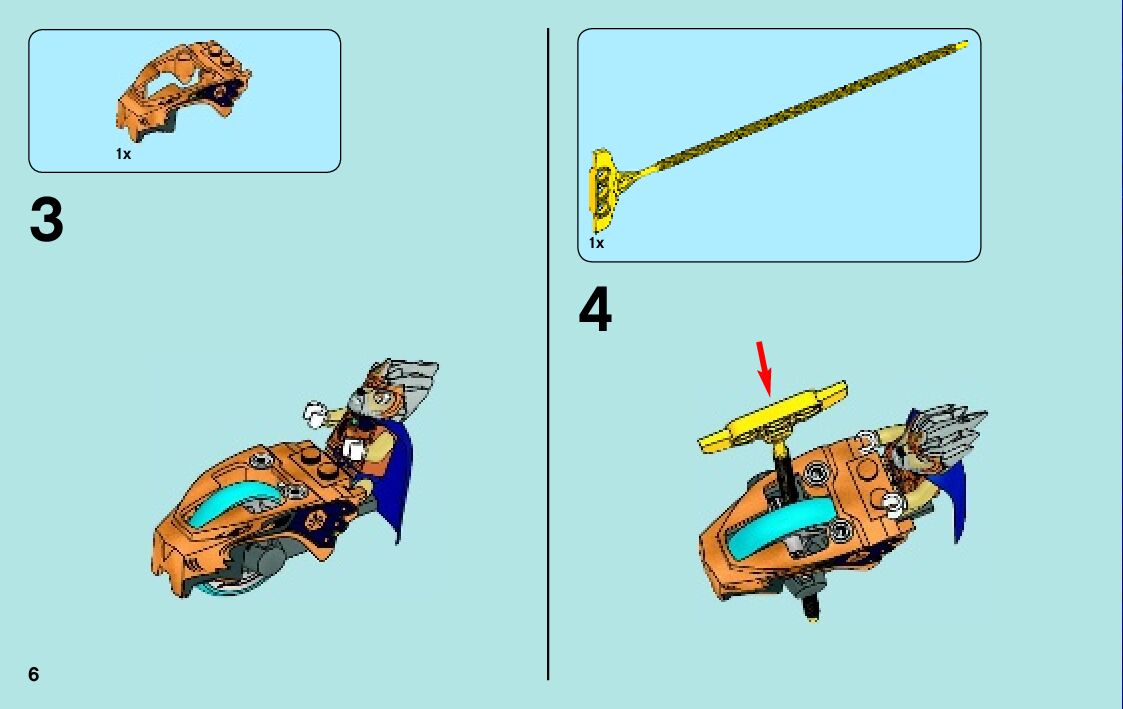 1x

3

6

1x

4