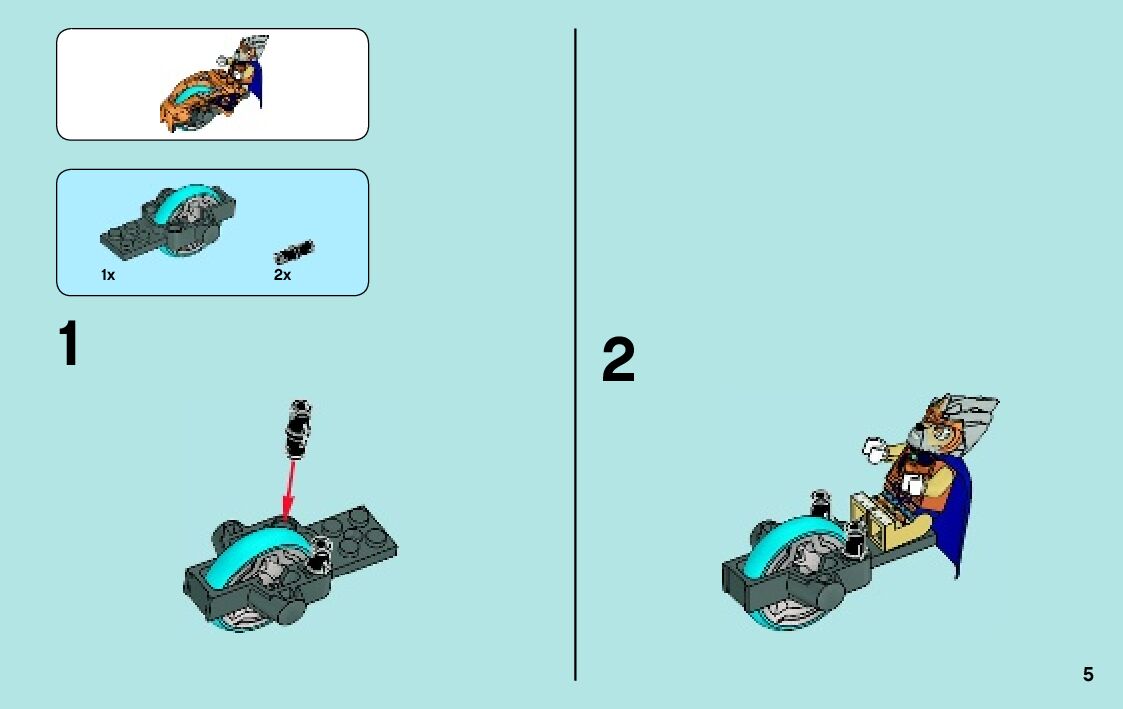 1x

2x

1

2

5