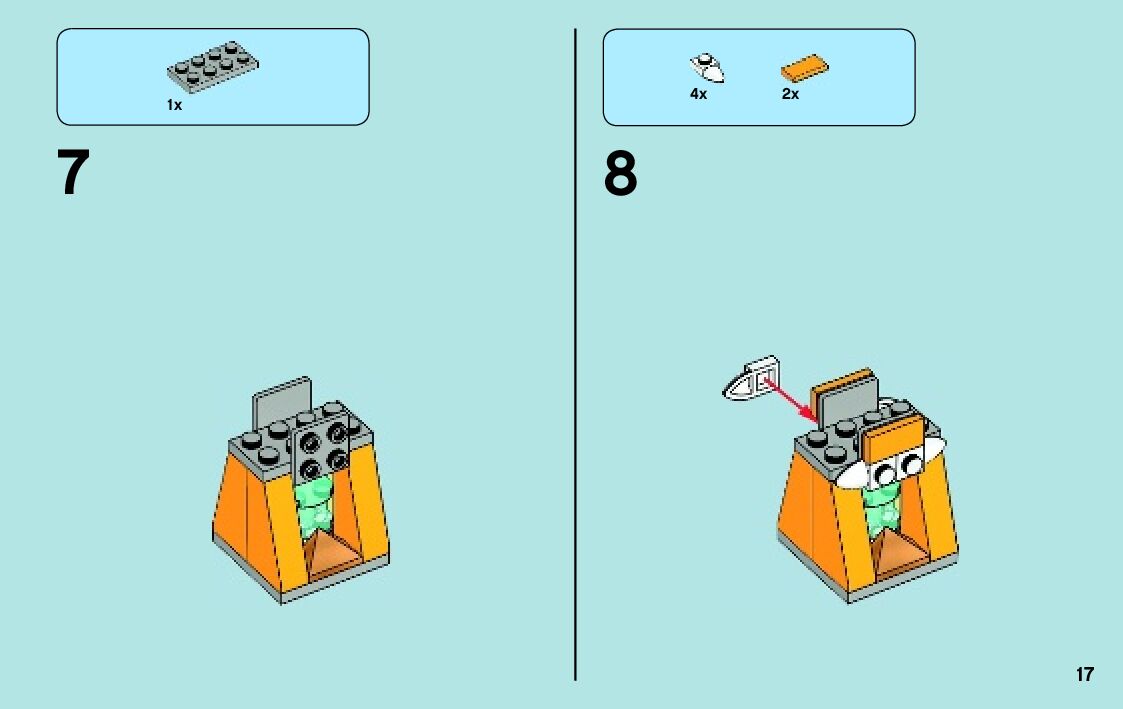 1x

7

4x 2x

8

17