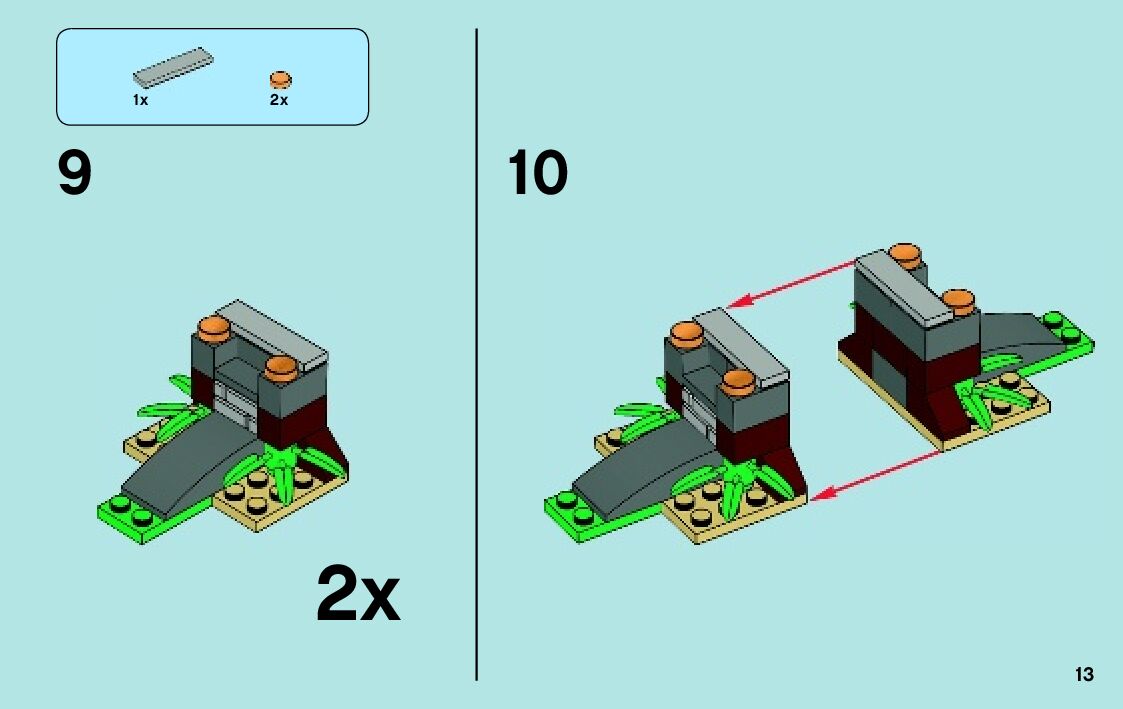 1x

2x

9

2x

10

13