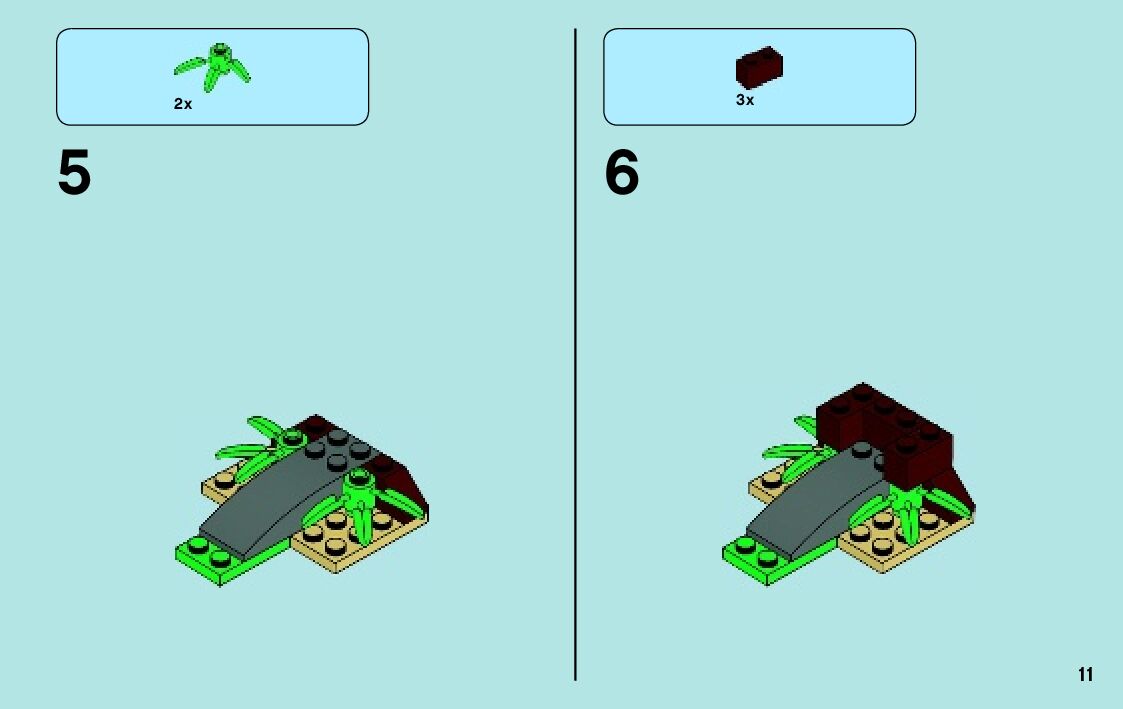 2x

5

3x

6

11