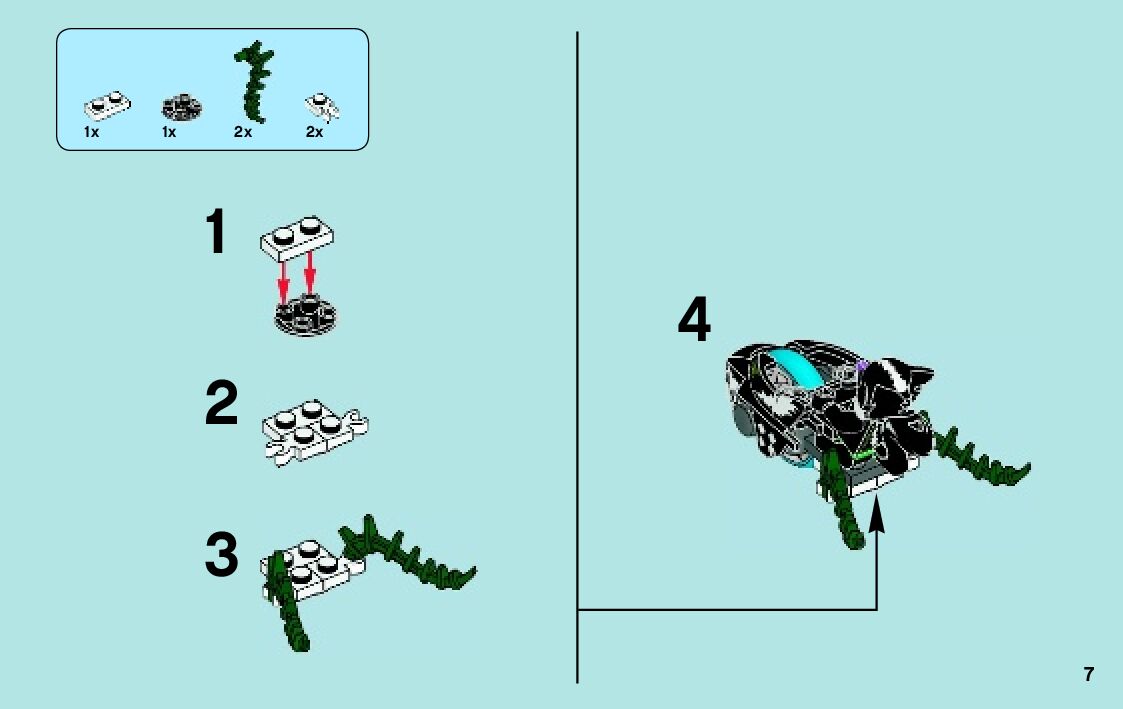 1x 1x 2x 2x

1

2

3

4

7