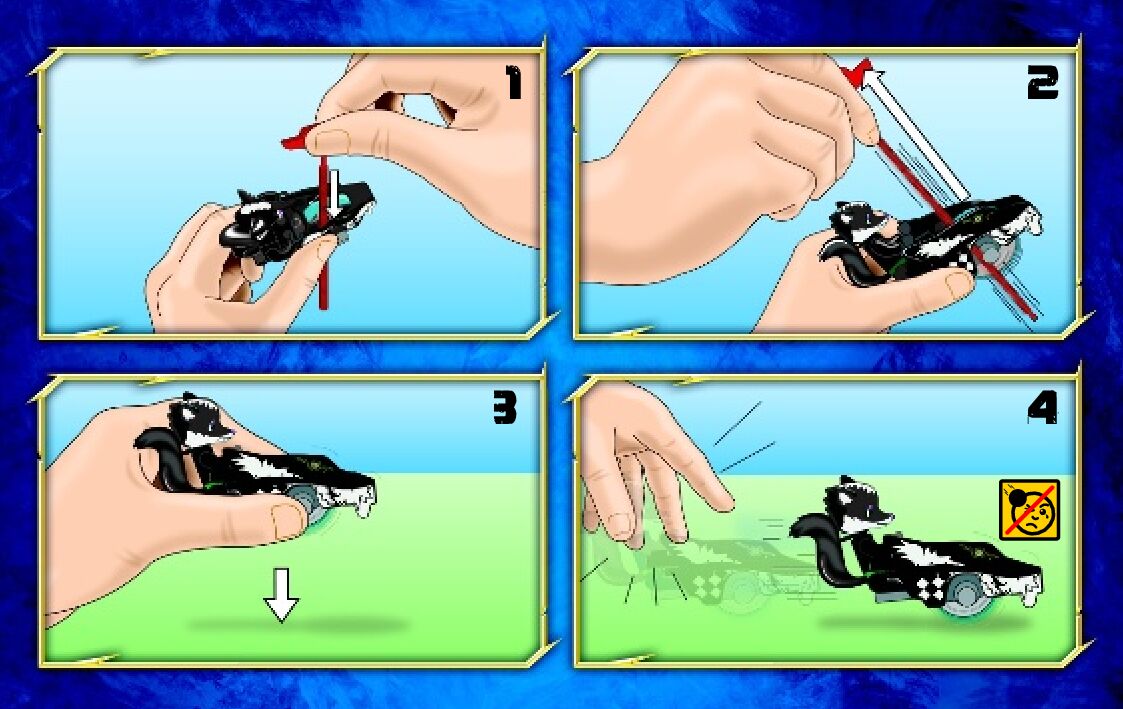 1

2

3

4