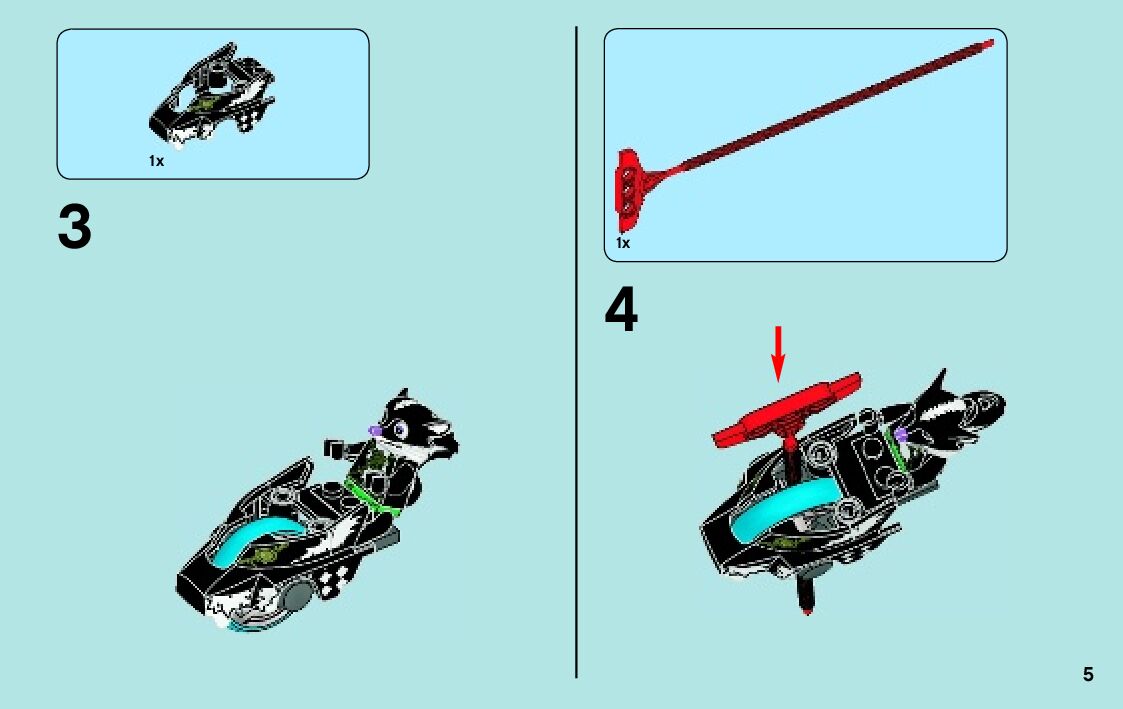 1x

3

1x

4

5