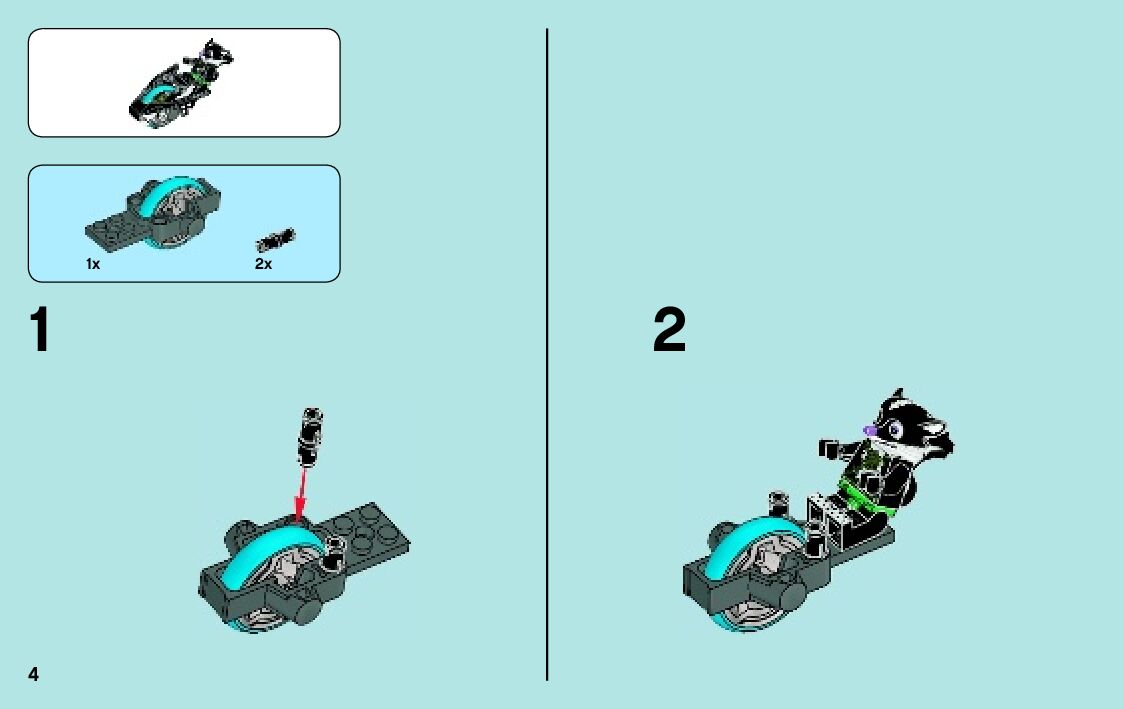 1x
2x
1
2
4