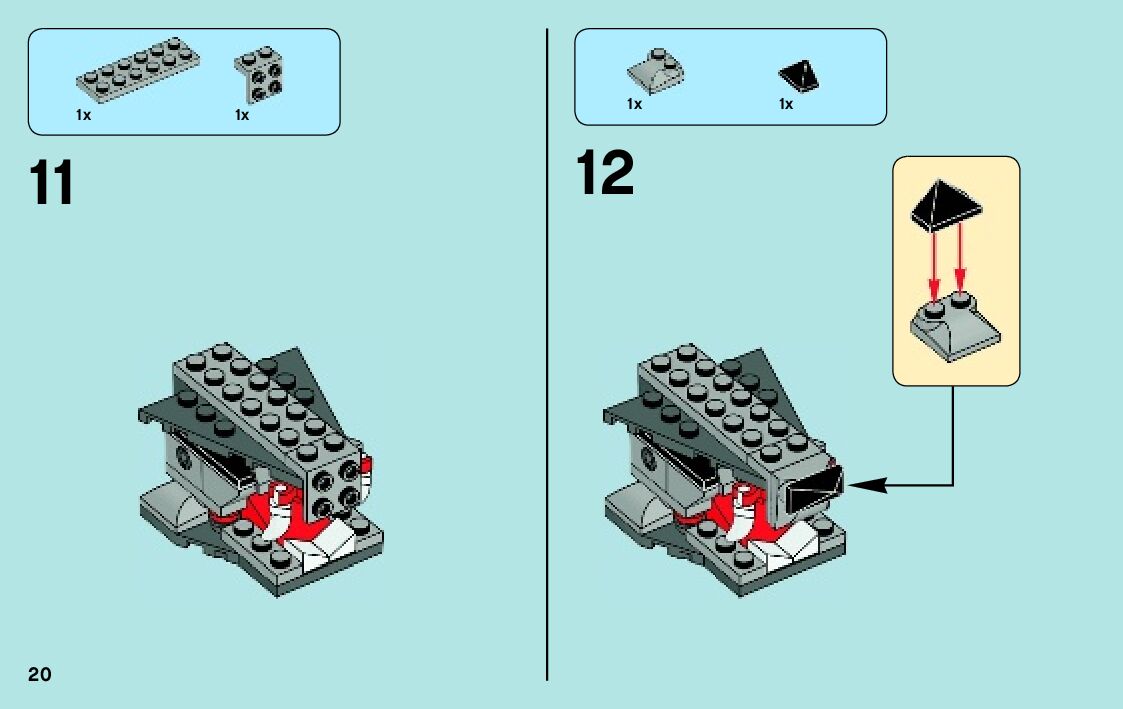 1x

1x

11

1x

1x

12

20