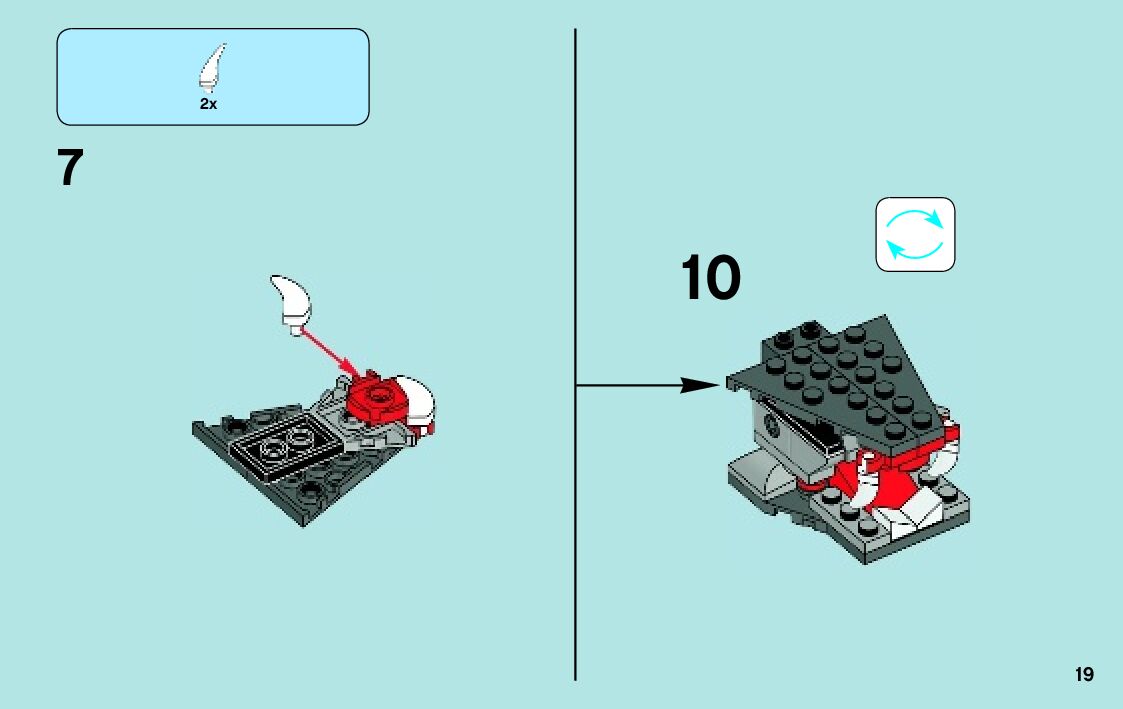 2x

7

10

19