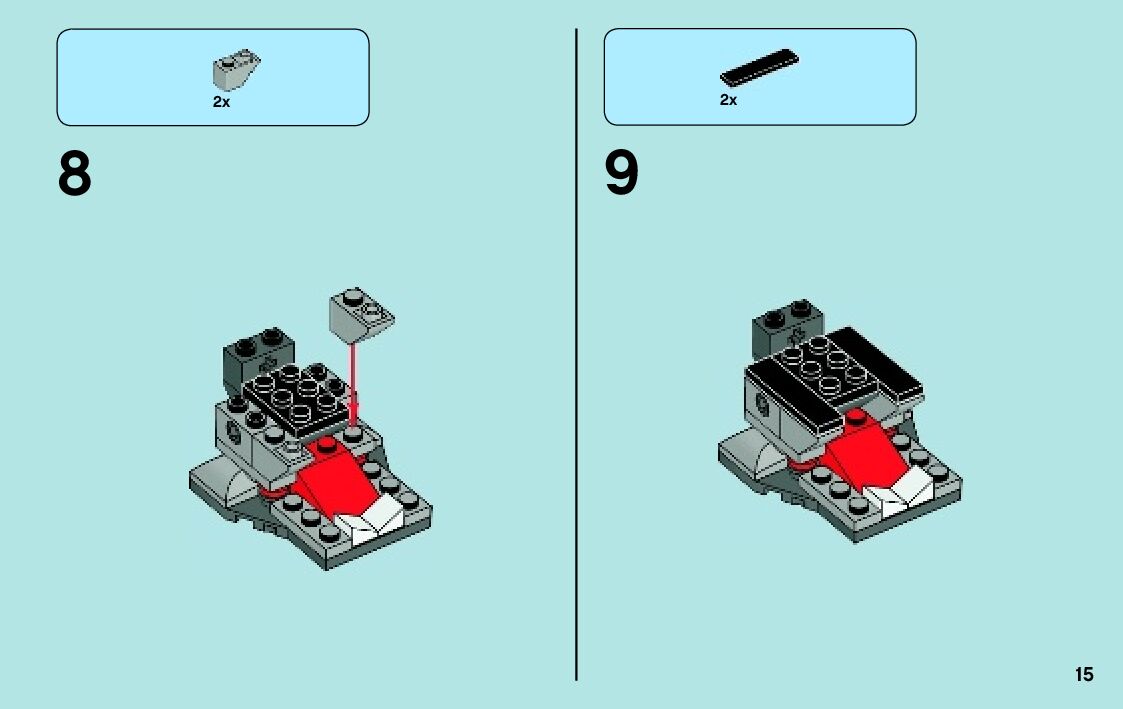 2x

8

2x

9

15