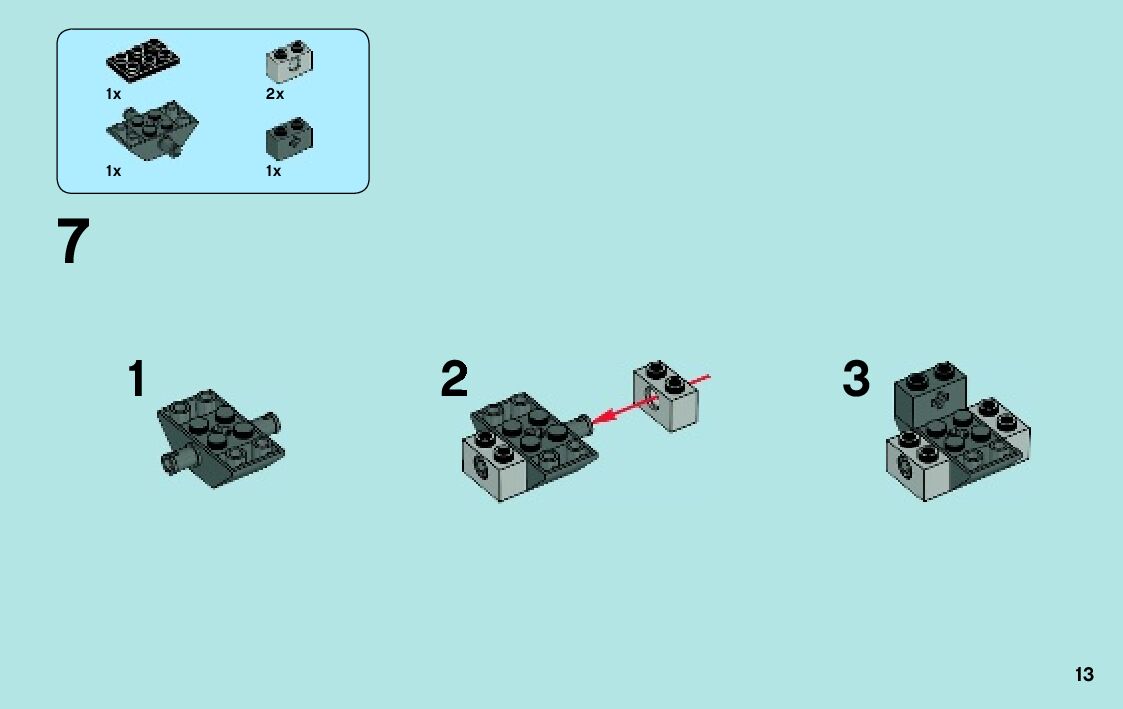 1x
2x
1x
1x

7

1

2

3

13