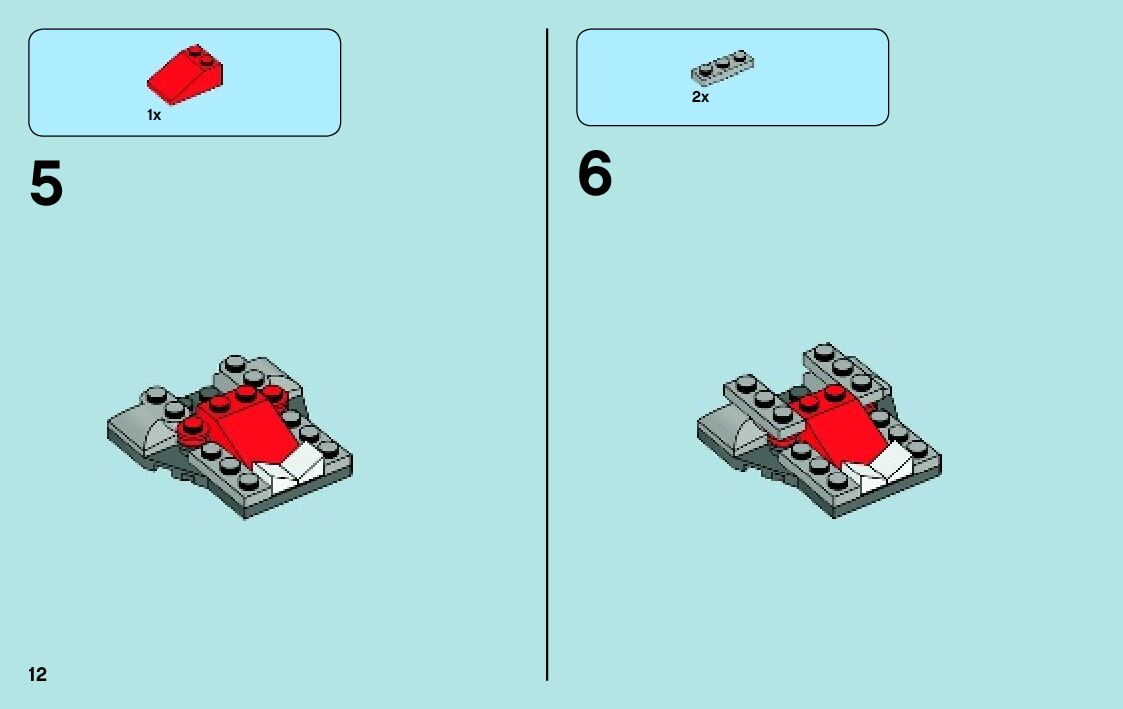 1x

5

2x

6

12