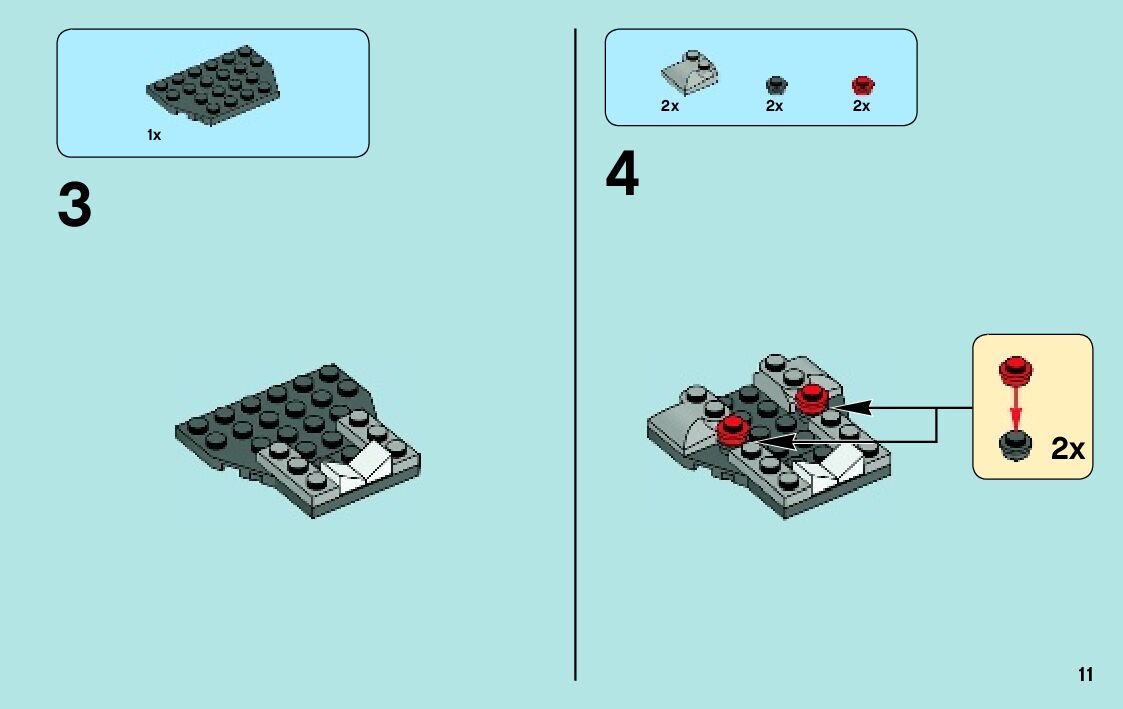 1x

3

2x 2x 2x

4

2x

11