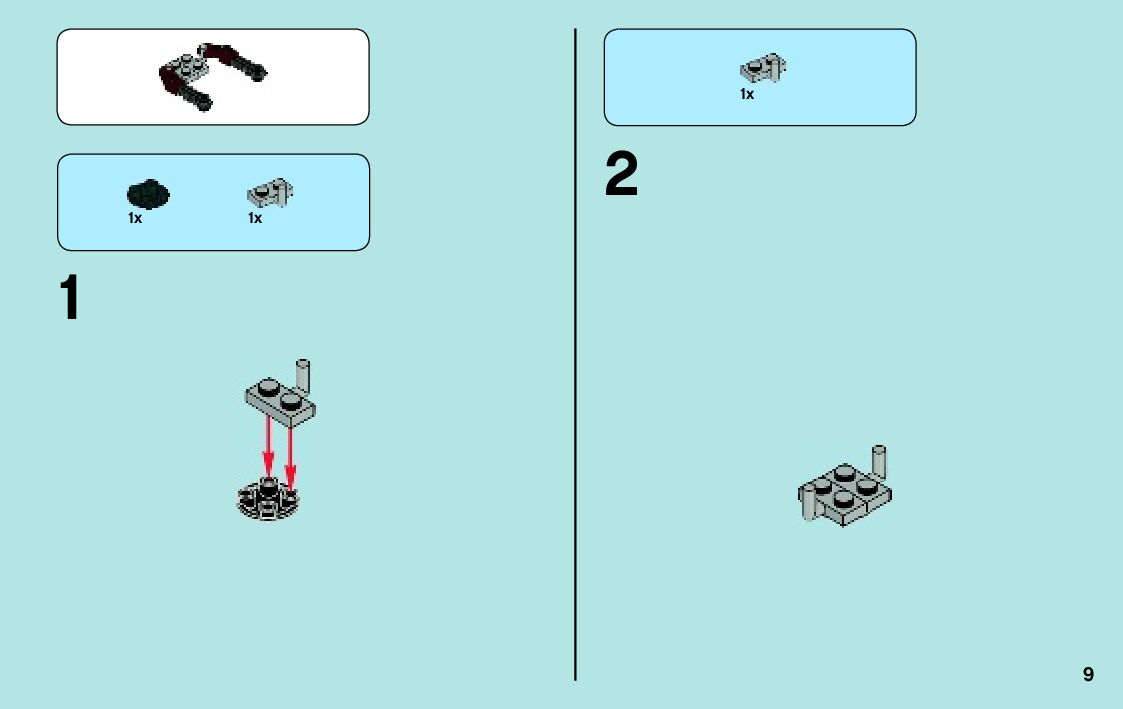 1x

1x

1

1x

2

9