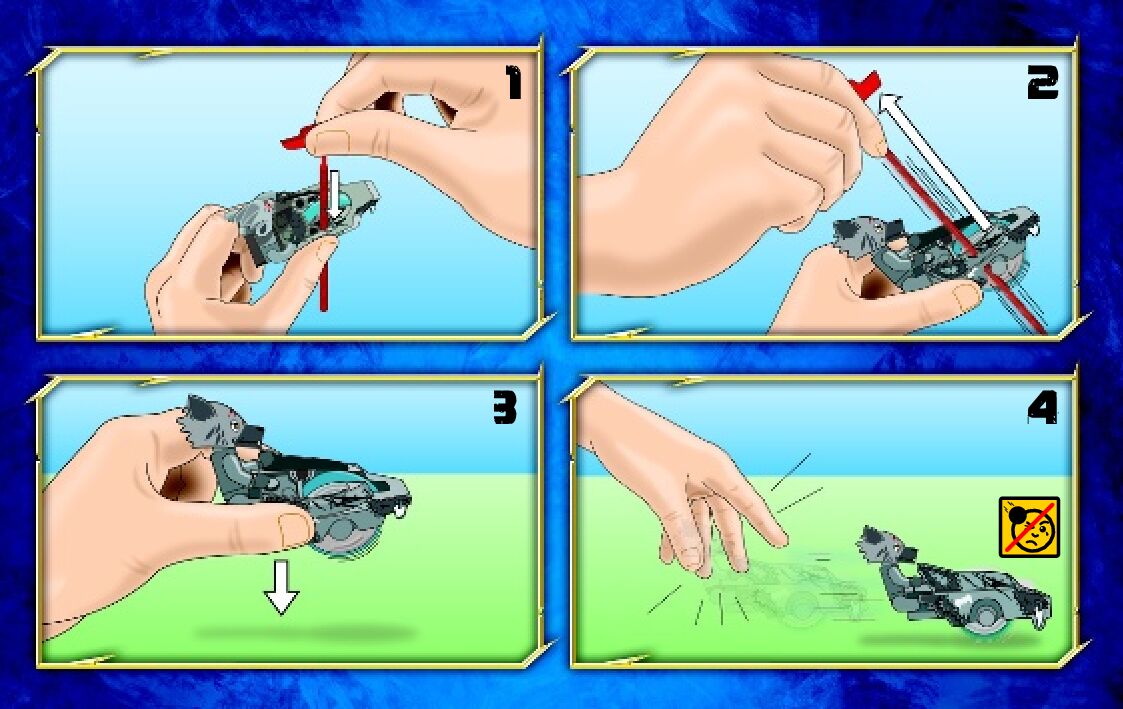 1

2

3

4