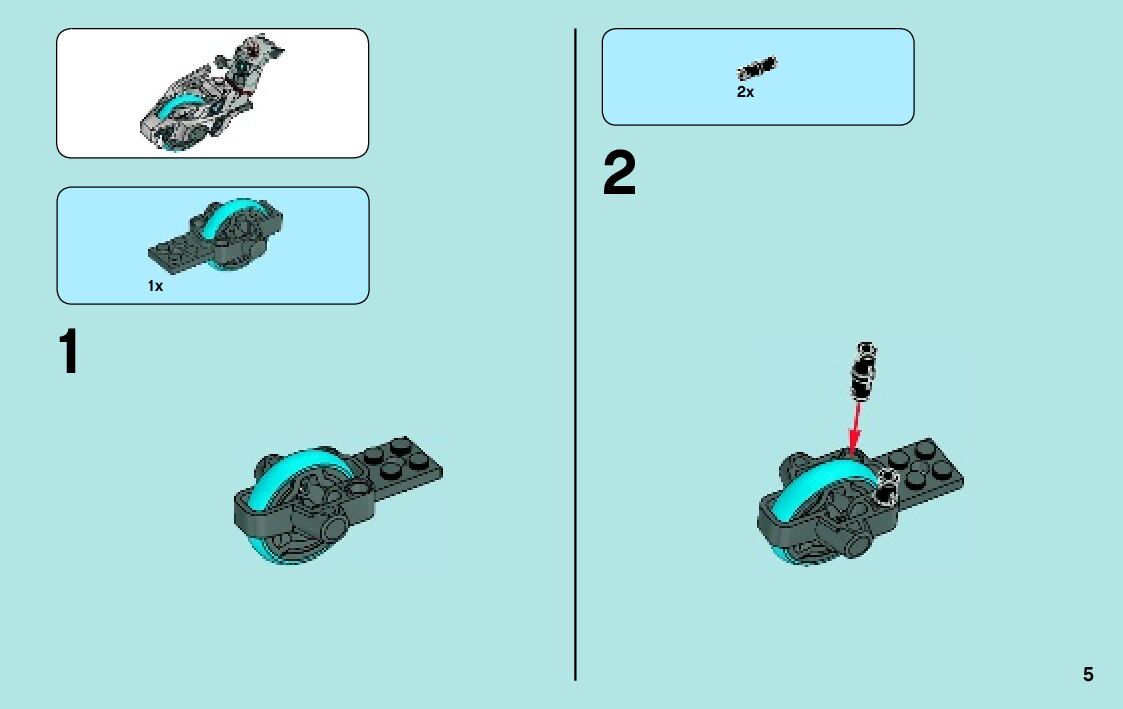 1x

1

2x

2

5