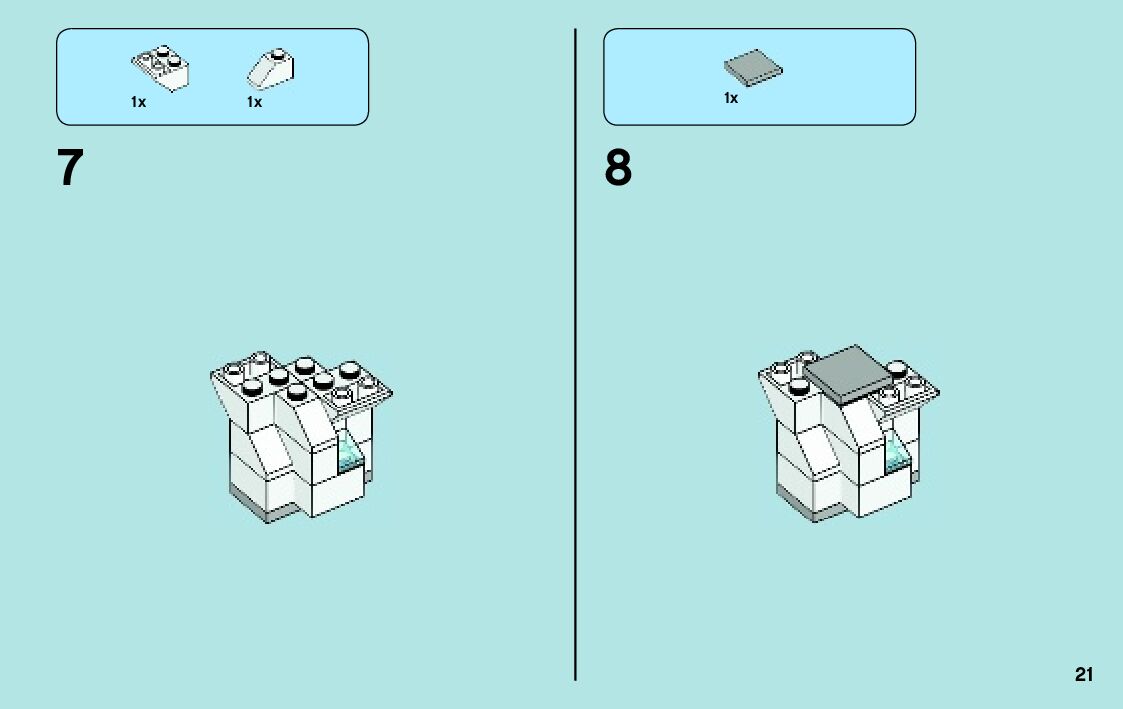 1x 1x

7

1x

8

21