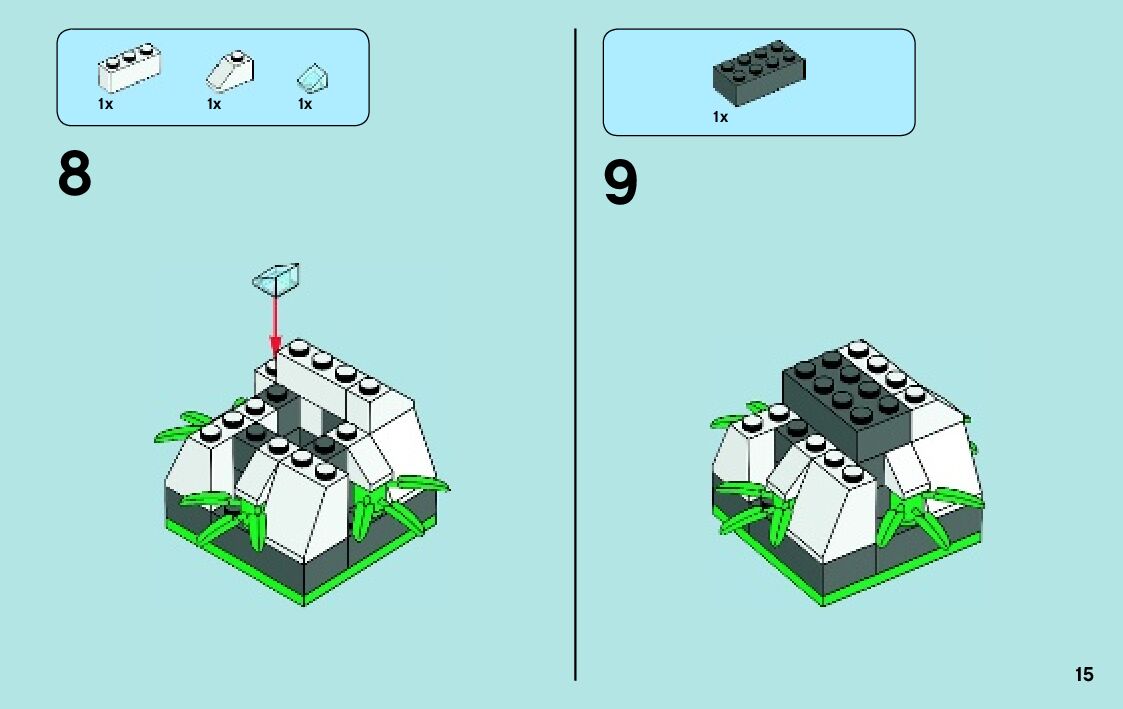 1x 1x 1x

8

1x

9

15