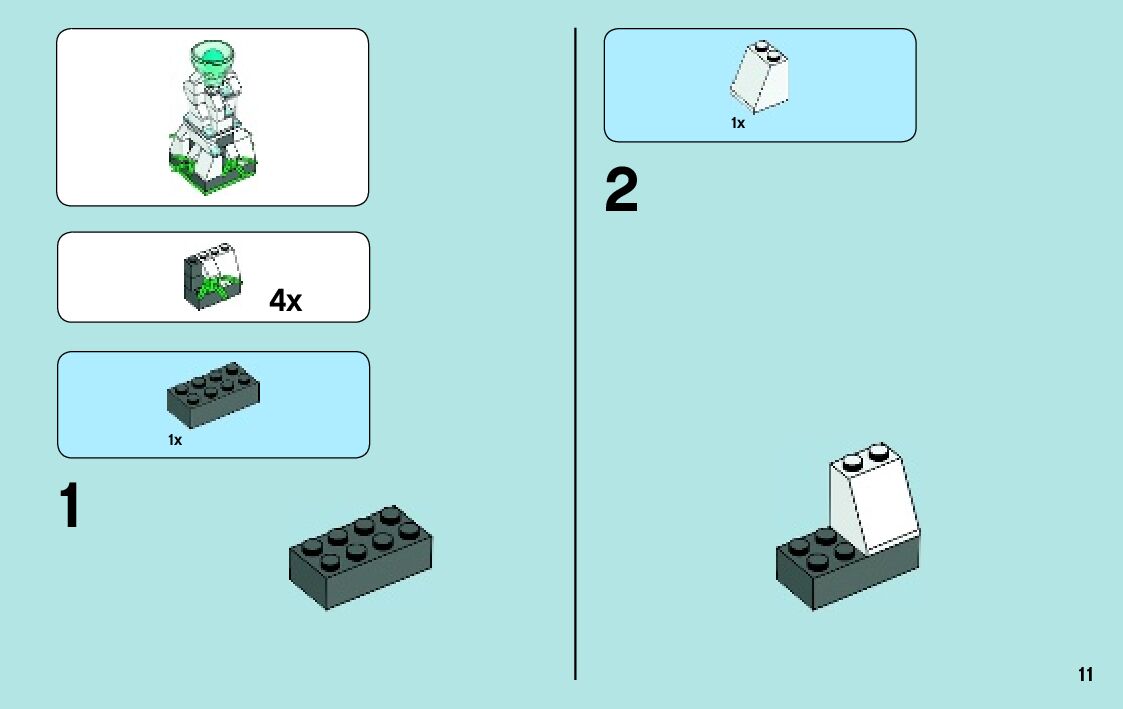 4x

1x

1

1x

2

11