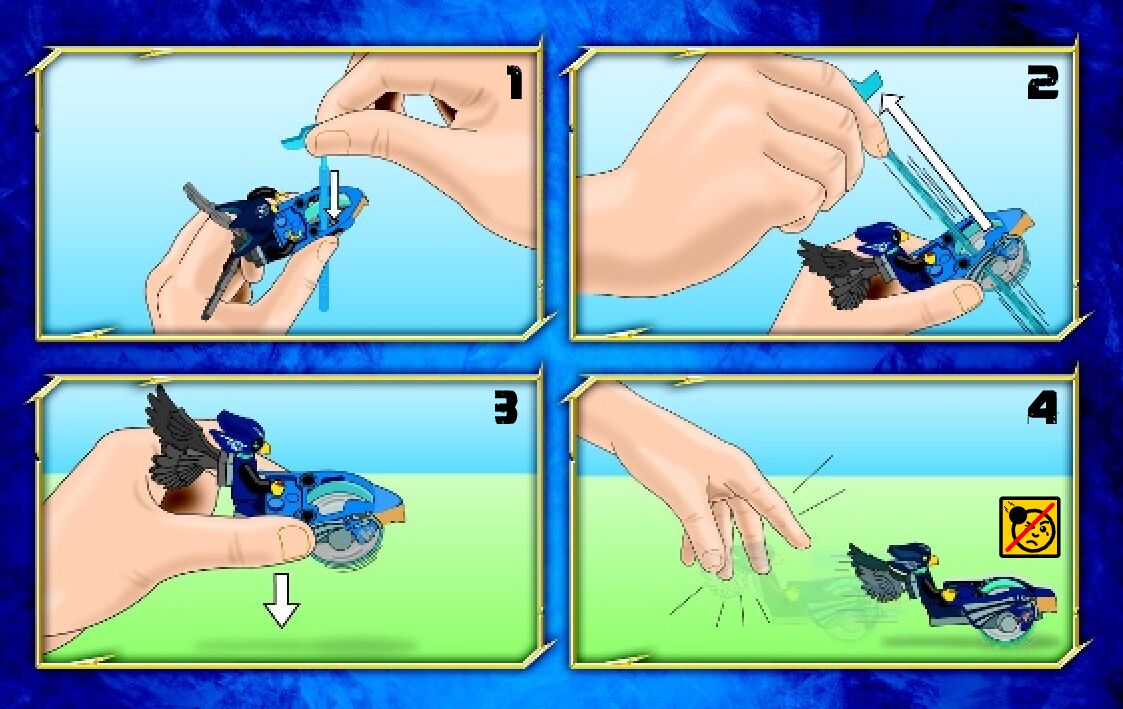 1

2

3

4