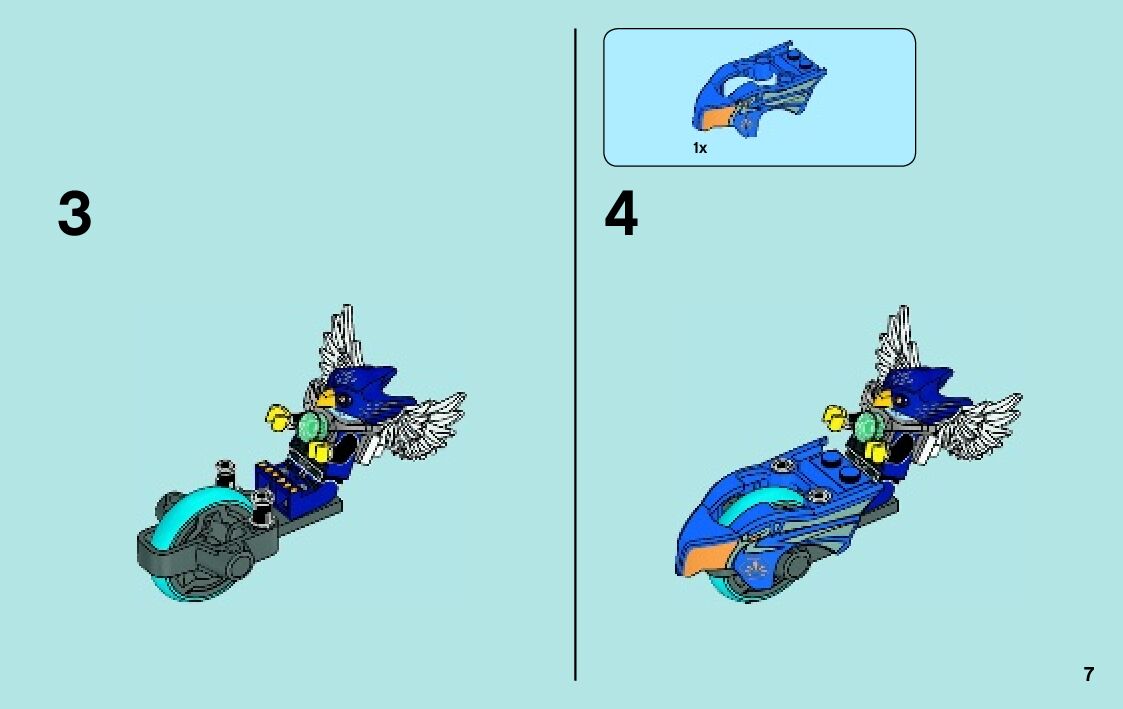 3

1x

4

7