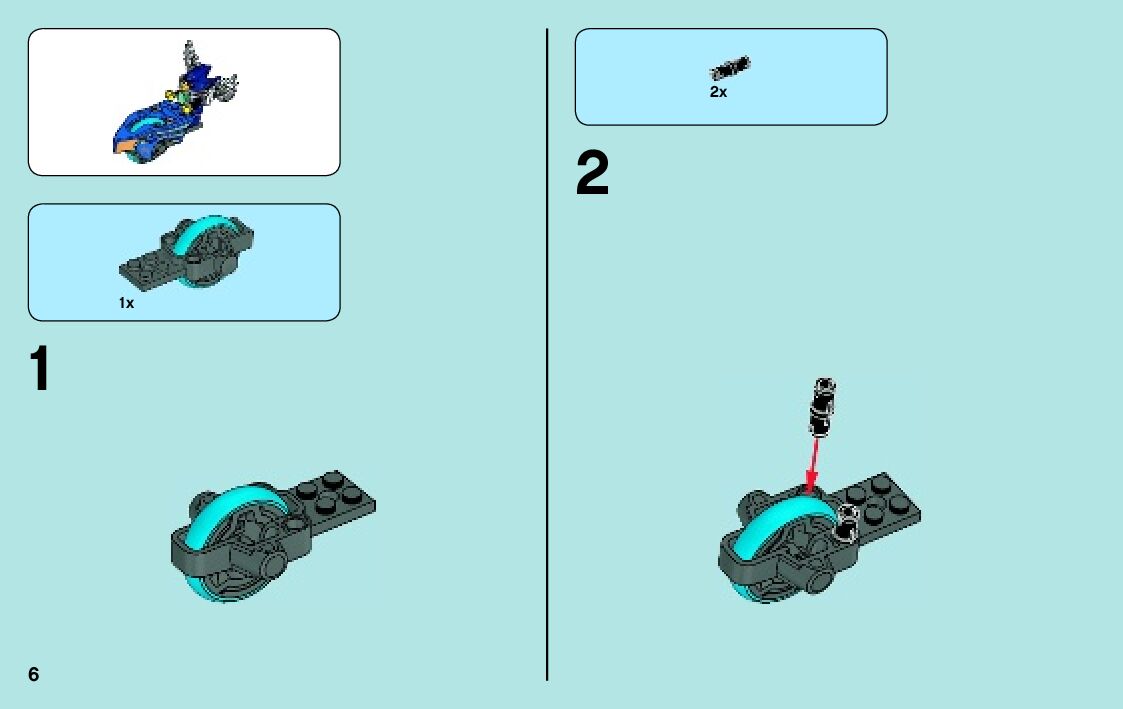 1x

1

6

2x

2