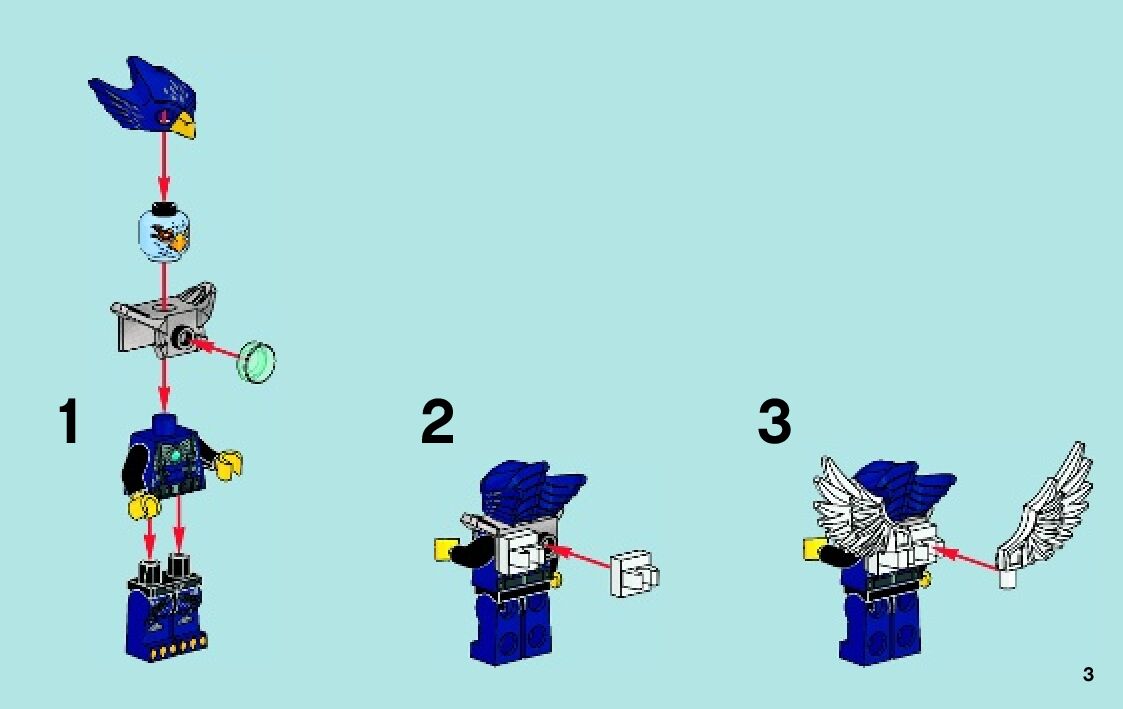 1

2

3

3