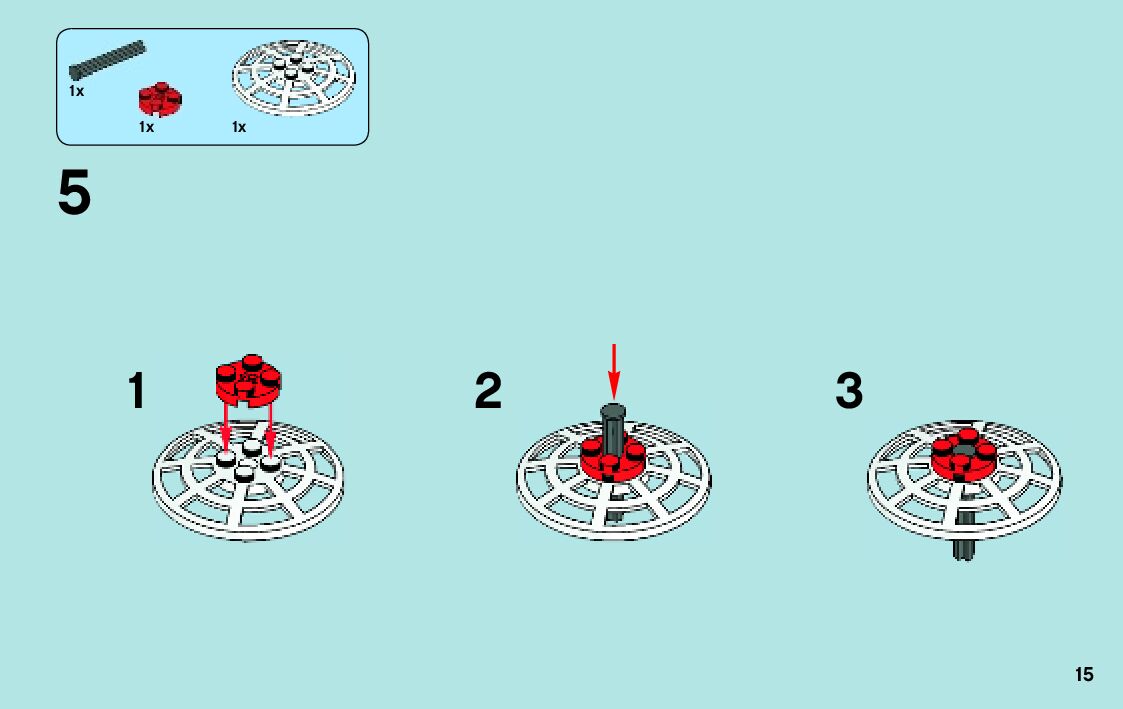 1x
1x
1x

5

1

2

3

15