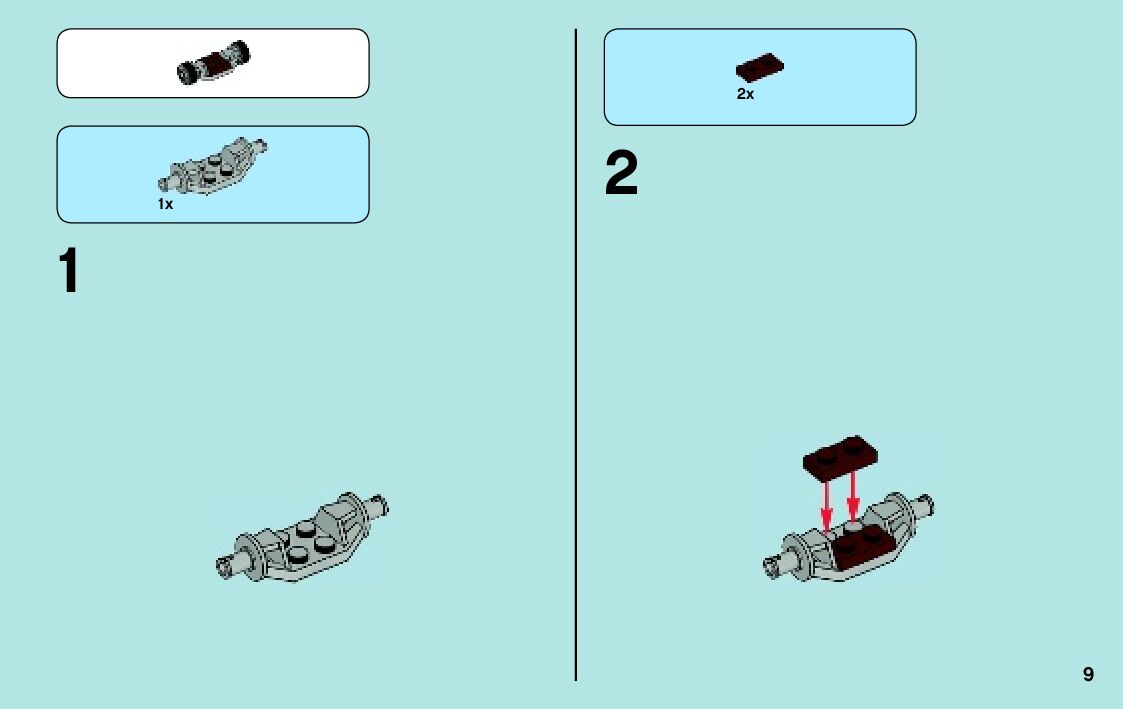 1x

1

2x

2

9