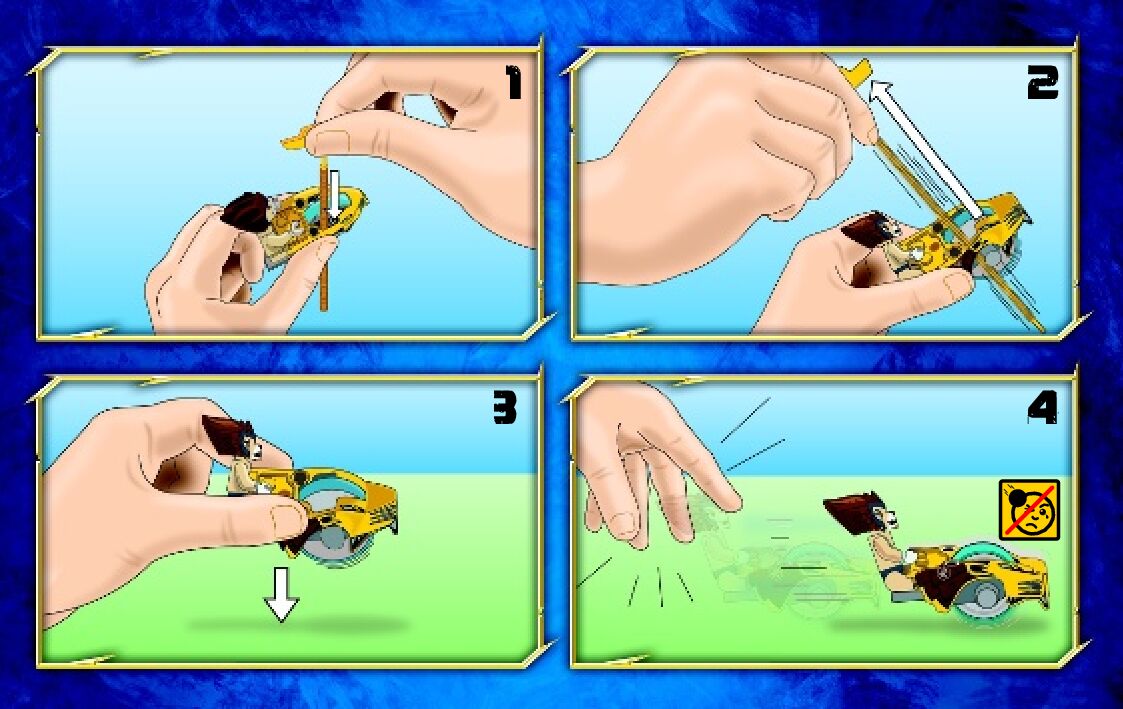 1

2

3

4