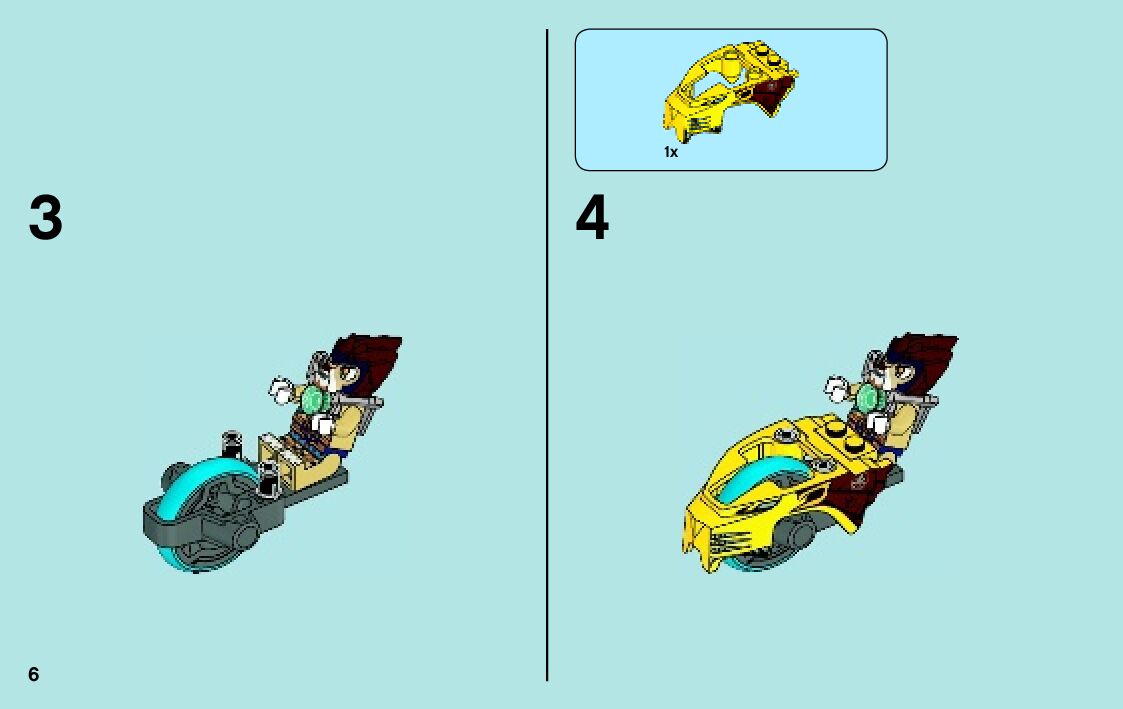 3

6

1x

4